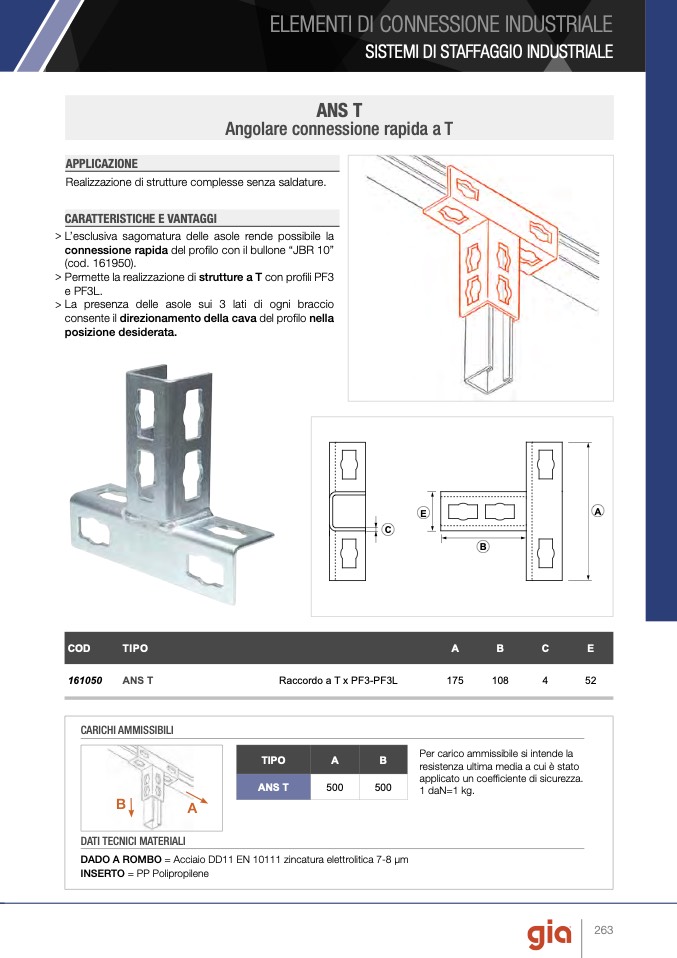 ELEMENTI DI CONNESSIONE INDUSTRIALE
SISTEMI DI STAFFAGGIO INDUSTRIALE

ANS T
Angolare connessione rapida a T

APPLICAZIONE
Realizzazione di strutture complesse senza saldature.

CARATTERISTICHE E VANTAGGI
> L'esclusiva sagomatura delle asole rende possibile la connessione rapida del profilo con il bullone "JBR 10" (cod. 161950).
> Permette la realizzazione di strutture a T con profili PF3 e PF3L.
> La presenza delle asole sui 3 lati di ogni braccio consente il direzionamento della cava del profilo nella posizione desiderata.

C
E
B
A

| COD | TIPO | | A | B | C | E |
|---|---|---|---|---|---|---|
| 161050 | ANS T | Raccordo a T x PF3-PF3L | 175 | 108 | 4 | 52 |

CARICHI AMMISSIBILI

B
A

| TIPO | A | B |
|---|---|---|
| ANS T | 500 | 500 |

Per carico ammissibile si intende la resistenza ultima media a cui è stato applicato un coefficiente di sicurezza. 1 daN=1 kg.

DATI TECNICI MATERIALI
DADO A ROMBO = Acciaio DD11 EN 10111 zincatura elettrolitica 7-8 μm
INSERTO = PP Polipropilene

gia
263