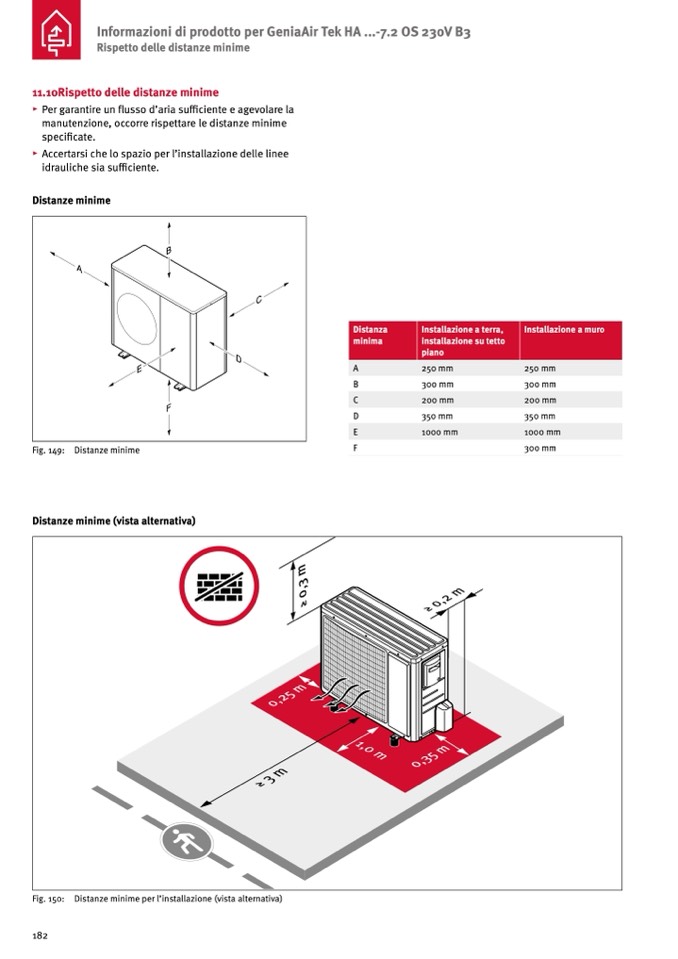 Informazioni di prodotto per GeniaAir Tek HA ...-7.2 OS 230V B3
Rispetto delle distanze minime

11.10Rispetto delle distanze minime

▸ Per garantire un flusso d'aria sufficiente e agevolare la manutenzione, occorre rispettare le distanze minime specificate.

▸ Accertarsi che lo spazio per l'installazione delle linee idrauliche sia sufficiente.

Distanze minime

A B C D E F

Fig. 149: Distanze minime

| Distanza minima | Installazione a terra, installazione su tetto piano | Installazione a muro |
|---|---|---|
| A | 250 mm | 250 mm |
| B | 300 mm | 300 mm |
| C | 200 mm | 200 mm |
| D | 350 mm | 350 mm |
| E | 1000 mm | 1000 mm |
| F | | 300 mm |

Distanze minime (vista alternativa)

≥ 0,3 m
≥ 0,2 m
0,25 m
1,0 m
0,35 m
≥ 3 m

Fig. 150: Distanze minime per l'installazione (vista alternativa)

182