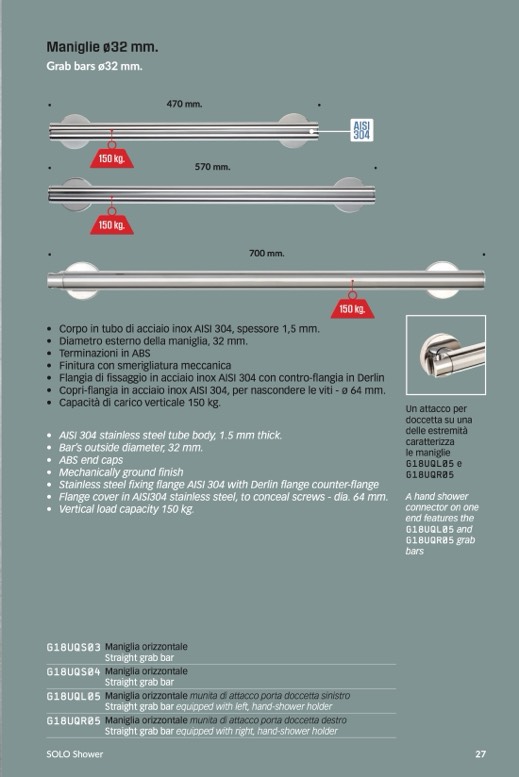 Maniglie ø32 mm.
Grab bars ø32 mm.

470 mm.

AISI 304

150 kg.

570 mm.

150 kg.

700 mm.

150 kg.

• Corpo in tubo di acciaio inox AISI 304, spessore 1,5 mm.
• Diametro esterno della maniglia, 32 mm.
• Terminazioni in ABS
• Finitura con smerigliatura meccanica
• Flangia di fissaggio in acciaio inox AISI 304 con contro-flangia in Derlin
• Copri-flangia in acciaio inox AISI 304, per nascondere le viti - ø 64 mm.
• Capacità di carico verticale 150 kg.

• AISI 304 stainless steel tube body, 1.5 mm thick.
• Bar's outside diameter, 32 mm.
• ABS end caps
• Mechanically ground finish
• Stainless steel fixing flange AISI 304 with Derlin flange counter-flange
• Flange cover in AISI304 stainless steel, to conceal screws - dia. 64 mm.
• Vertical load capacity 150 kg.

Un attacco per doccetta su una delle estremità caratterizza le maniglie G18UQL05 e G18UQR05

A hand shower connector on one end features the G18UQL05 and G18UQR05 grab bars

G18UQS03 Maniglia orizzontale
Straight grab bar
G18UQS04 Maniglia orizzontale
Straight grab bar
G18UQL05 Maniglia orizzontale munita di attacco porta doccetta sinistro
Straight grab bar equipped with left, hand-shower holder
G18UQR05 Maniglia orizzontale munita di attacco porta doccetta destro
Straight grab bar equipped with right, hand-shower holder

SOLO Shower

27