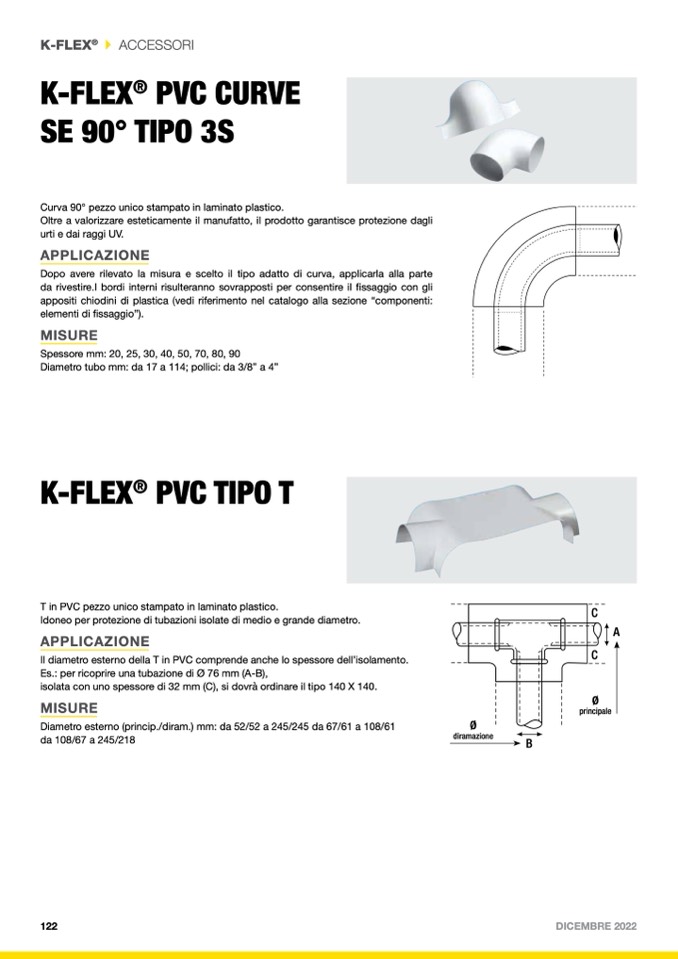 K-FLEX® ACCESSORI

K-FLEX® PVC CURVE SE 90° TIPO 3S

Curva 90° pezzo unico stampato in laminato plastico.
Oltre a valorizzare esteticamente il manufatto, il prodotto garantisce protezione dagli urti e dai raggi UV.

APPLICAZIONE

Dopo avere rilevato la misura e scelto il tipo adatto di curva, applicarla alla parte da rivestire.I bordi interni risulteranno sovrapposti per consentire il fissaggio con gli appositi chiodini di plastica (vedi riferimento nel catalogo alla sezione "componenti: elementi di fissaggio").

MISURE

Spessore mm: 20, 25, 30, 40, 50, 70, 80, 90
Diametro tubo mm: da 17 a 114; pollici: da 3/8" a 4"

K-FLEX® PVC TIPO T

T in PVC pezzo unico stampato in laminato plastico.
Idoneo per protezione di tubazioni isolate di medio e grande diametro.

APPLICAZIONE

Il diametro esterno della T in PVC comprende anche lo spessore dell'isolamento.
Es.: per ricoprire una tubazione di Ø 76 mm (A-B),
isolata con uno spessore di 32 mm (C), si dovrà ordinare il tipo 140 X 140.

MISURE

Diametro esterno (princip./diram.) mm: da 52/52 a 245/245 da 67/61 a 108/61 da 108/67 a 245/218

C
A
C
Ø
principale
Ø
diramazione
B

122

DICEMBRE 2022