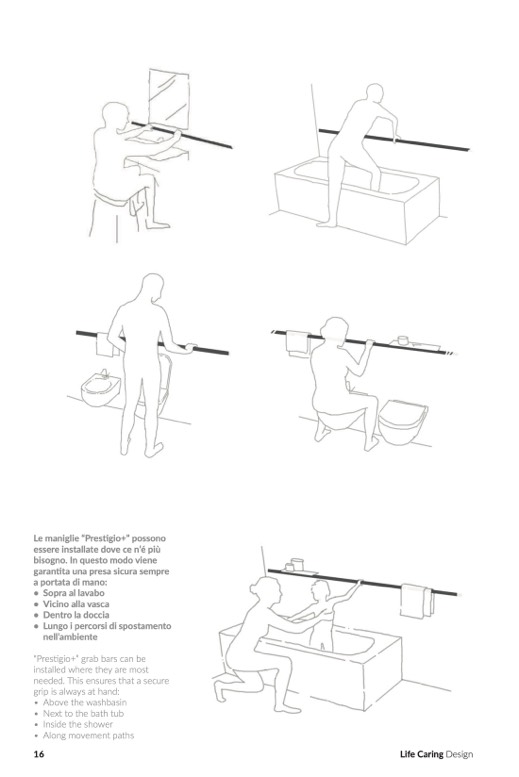 Le maniglie "Prestigio+" possono essere installate dove ce n'é più bisogno. In questo modo viene garantita una presa sicura sempre a portata di mano:
• Sopra al lavabo
• Vicino alla vasca
• Dentro la doccia
• Lungo i percorsi di spostamento nell'ambiente

"Prestigio+" grab bars can be installed where they are most needed. This ensures that a secure grip is always at hand:
• Above the washbasin
• Next to the bath tub
• Inside the shower
• Along movement paths

16

Life Caring Design