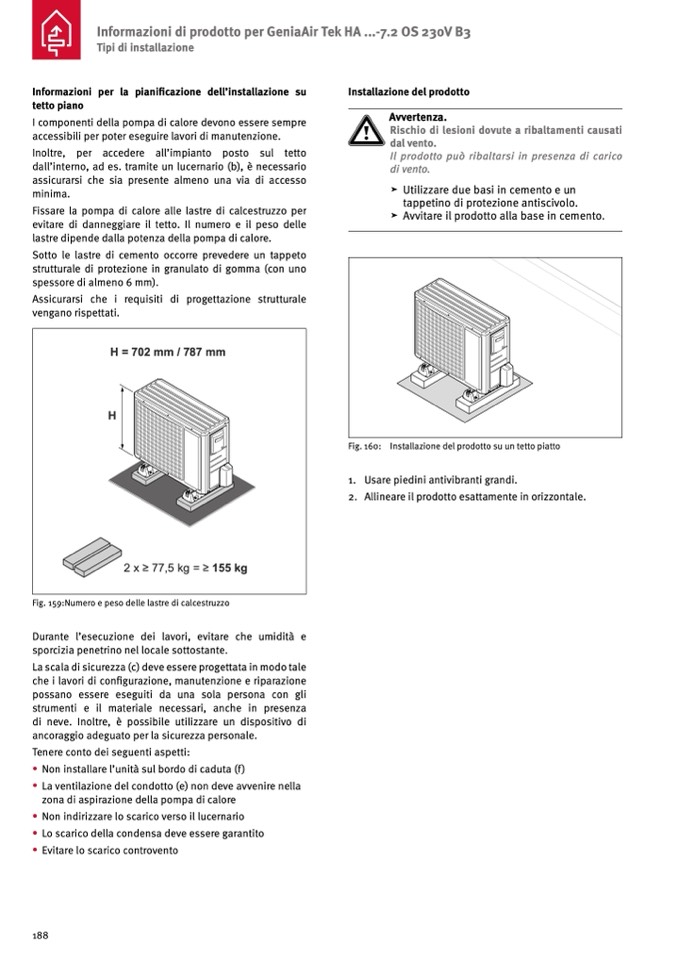 Informazioni di prodotto per GeniaAir Tek HA ...-7.2 OS 230V B3
Tipi di installazione

Informazioni per la pianificazione dell'installazione su tetto piano

I componenti della pompa di calore devono essere sempre accessibili per poter eseguire lavori di manutenzione.

Inoltre, per accedere all'impianto posto sul tetto dall'interno, ad es. tramite un lucernario (b), è necessario assicurarsi che sia presente almeno una via di accesso minima.

Fissare la pompa di calore alle lastre di calcestruzzo per evitare di danneggiare il tetto. Il numero e il peso delle lastre dipende dalla potenza della pompa di calore.

Sotto le lastre di cemento occorre prevedere un tappeto strutturale di protezione in granulato di gomma (con uno spessore di almeno 6 mm).

Assicurarsi che i requisiti di progettazione strutturale vengano rispettati.

H = 702 mm / 787 mm

H

2 x ≥ 77,5 kg = ≥ 155 kg

Fig. 159:Numero e peso delle lastre di calcestruzzo

Durante l'esecuzione dei lavori, evitare che umidità e sporcizia penetrino nel locale sottostante.

La scala di sicurezza (c) deve essere progettata in modo tale che i lavori di configurazione, manutenzione e riparazione possano essere eseguiti da una sola persona con gli strumenti e il materiale necessari, anche in presenza di neve. Inoltre, è possibile utilizzare un dispositivo di ancoraggio adeguato per la sicurezza personale.

Tenere conto dei seguenti aspetti:

• Non installare l'unità sul bordo di caduta (f)
• La ventilazione del condotto (e) non deve avvenire nella zona di aspirazione della pompa di calore
• Non indirizzare lo scarico verso il lucernario
• Lo scarico della condensa deve essere garantito
• Evitare lo scarico controvento

Installazione del prodotto

Avvertenza.
Rischio di lesioni dovute a ribaltamenti causati dal vento.
Il prodotto può ribaltarsi in presenza di carico di vento.

➤ Utilizzare due basi in cemento e un tappetino di protezione antiscivolo.
➤ Avvitare il prodotto alla base in cemento.

Fig. 160: Installazione del prodotto su un tetto piatto

1. Usare piedini antivibranti grandi.
2. Allineare il prodotto esattamente in orizzontale.

188