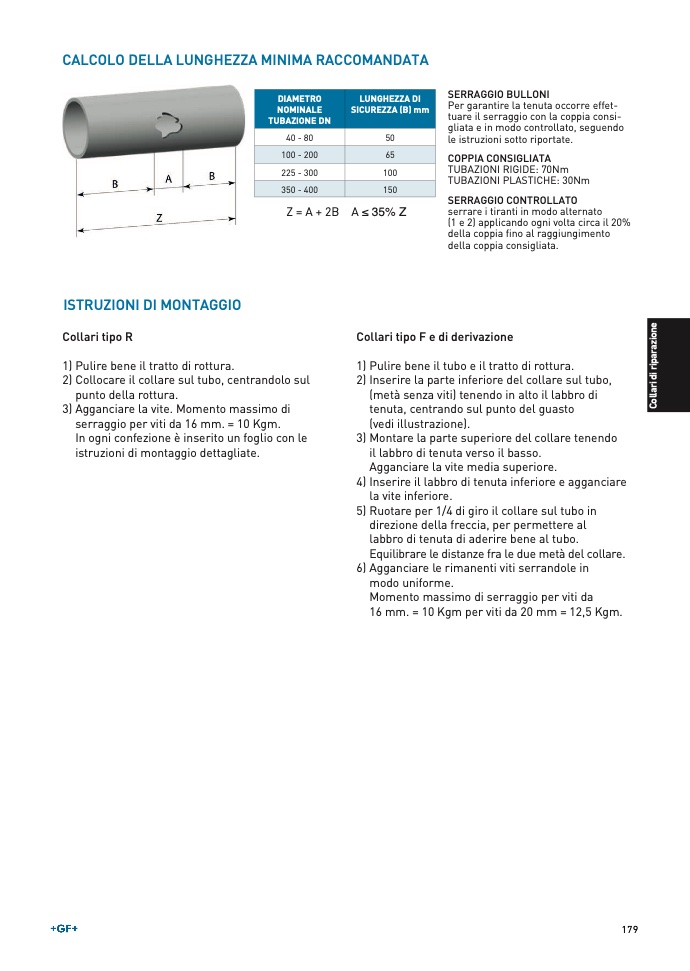 CALCOLO DELLA LUNGHEZZA MINIMA RACCOMANDATA

B A B
Z

| DIAMETRO NOMINALE TUBAZIONE DN | LUNGHEZZA DI SICUREZZA (B) mm |
|---|---|
| 40 - 80 | 50 |
| 100 - 200 | 65 |
| 225 - 300 | 100 |
| 350 - 400 | 150 |

Z = A + 2B A ≤ 35% Z

SERRAGGIO BULLONI
Per garantire la tenuta occorre effettuare il serraggio con la coppia consigliata e in modo controllato, seguendo le istruzioni sotto riportate.

COPPIA CONSIGLIATA
TUBAZIONI RIGIDE: 70Nm
TUBAZIONI PLASTICHE: 30Nm

SERRAGGIO CONTROLLATO
serrare i tiranti in modo alternato (1 e 2) applicando ogni volta circa il 20% della coppia fino al raggiungimento della coppia consigliata.

ISTRUZIONI DI MONTAGGIO

Collari tipo R

1) Pulire bene il tratto di rottura.
2) Collocare il collare sul tubo, centrandolo sul punto della rottura.
3) Agganciare la vite. Momento massimo di serraggio per viti da 16 mm. = 10 Kgm.
In ogni confezione è inserito un foglio con le istruzioni di montaggio dettagliate.

Collari tipo F e di derivazione

1) Pulire bene il tubo e il tratto di rottura.
2) Inserire la parte inferiore del collare sul tubo, (metà senza viti) tenendo in alto il labbro di tenuta, centrando sul punto del guasto (vedi illustrazione).
3) Montare la parte superiore del collare tenendo il labbro di tenuta verso il basso.
Agganciare la vite media superiore.
4) Inserire il labbro di tenuta inferiore e agganciare la vite inferiore.
5) Ruotare per 1/4 di giro il collare sul tubo in direzione della freccia, per permettere al labbro di tenuta di aderire bene al tubo.
Equilibrare le distanze fra le due metà del collare.
6) Agganciare le rimanenti viti serrandole in modo uniforme.
Momento massimo di serraggio per viti da 16 mm. = 10 Kgm per viti da 20 mm = 12,5 Kgm.

Collari di riparazione

+GF+

179