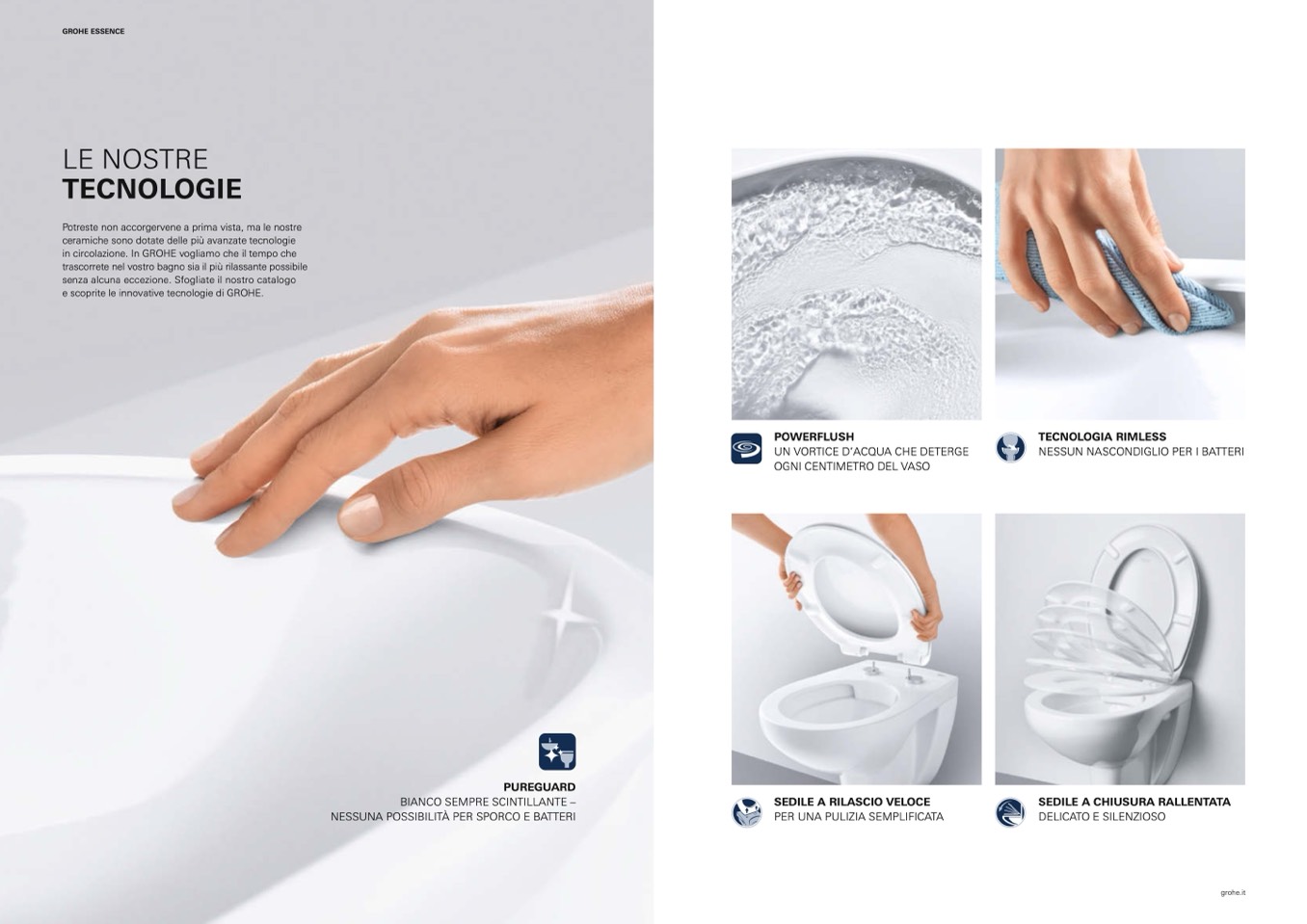 GROHE ESSENCE

LE NOSTRE
TECNOLOGIE

Potreste non accorgervene a prima vista, ma le nostre ceramiche sono dotate delle più avanzate tecnologie in circolazione. In GROHE vogliamo che il tempo che trascorrete nel vostro bagno sia il più rilassante possibile senza alcuna eccezione. Sfogliate il nostro catalogo e scoprite le innovative tecnologie di GROHE.

PUREGUARD
BIANCO SEMPRE SCINTILLANTE – NESSUNA POSSIBILITÀ PER SPORCO E BATTERI

POWERFLUSH
UN VORTICE D'ACQUA CHE DETERGE OGNI CENTIMETRO DEL VASO

TECNOLOGIA RIMLESS
NESSUN NASCONDIGLIO PER I BATTERI

SEDILE A RILASCIO VELOCE
PER UNA PULIZIA SEMPLIFICATA

SEDILE A CHIUSURA RALLENTATA
DELICATO E SILENZIOSO

grohe.it