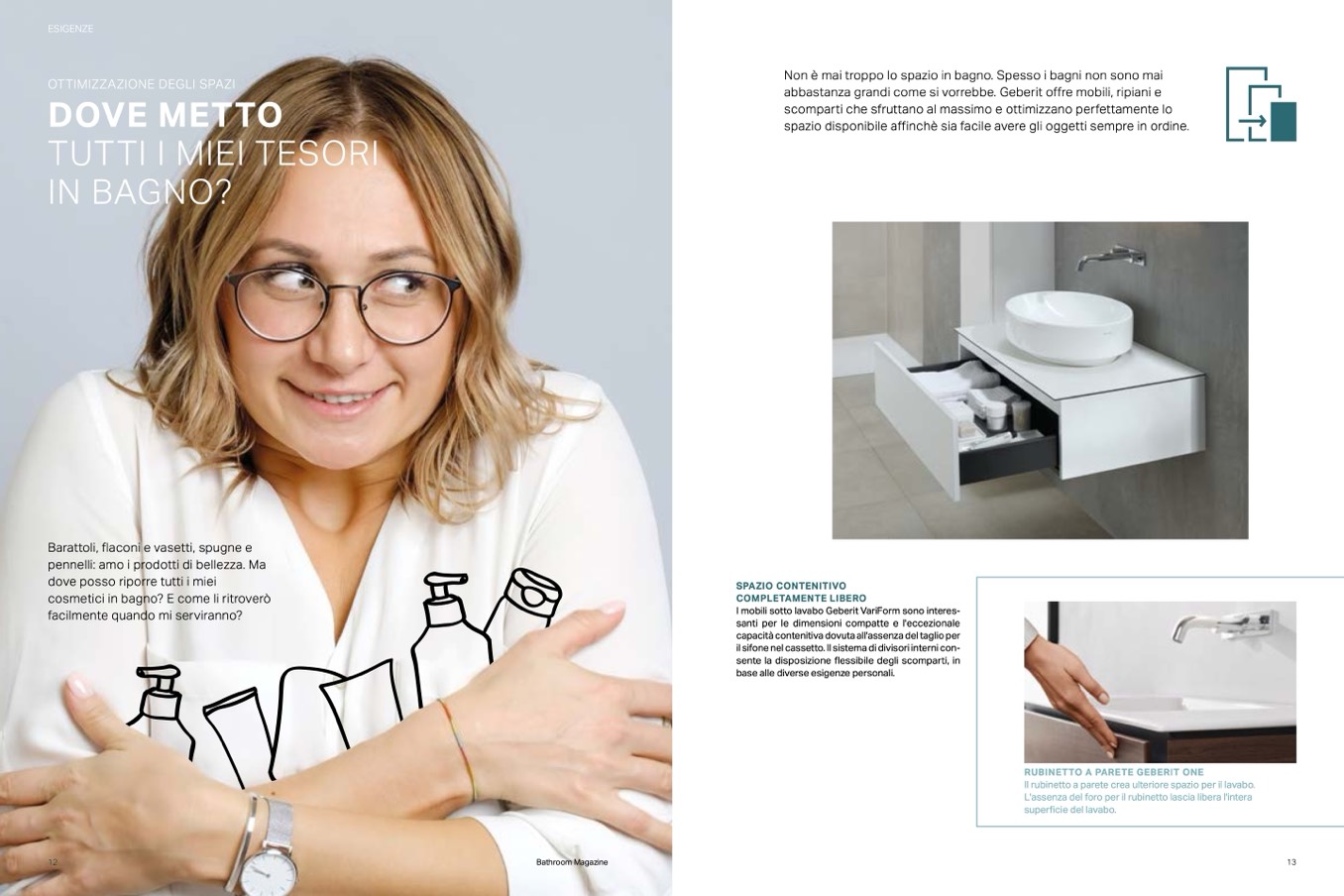 ESIGENZE

OTTIMIZZAZIONE DEGLI SPAZI
DOVE METTO
TUTTI I MIEI TESORI
IN BAGNO?

Barattoli, flaconi e vasetti, spugne e pennelli: amo i prodotti di bellezza. Ma dove posso riporre tutti i miei cosmetici in bagno? E come li ritroverò facilmente quando mi serviranno?

12

Bathroom Magazine

Non è mai troppo lo spazio in bagno. Spesso i bagni non sono mai abbastanza grandi come si vorrebbe. Geberit offre mobili, ripiani e scomparti che sfruttano al massimo e ottimizzano perfettamente lo spazio disponibile affinchè sia facile avere gli oggetti sempre in ordine.

SPAZIO CONTENITIVO COMPLETAMENTE LIBERO
I mobili sotto lavabo Geberit VariForm sono interessanti per le dimensioni compatte e l'eccezionale capacità contenitiva dovuta all'assenza del taglio per il sifone nel cassetto. Il sistema di divisori interni consente la disposizione flessibile degli scomparti, in base alle diverse esigenze personali.

RUBINETTO A PARETE GEBERIT ONE
Il rubinetto a parete crea ulteriore spazio per il lavabo. L'assenza del foro per il rubinetto lascia libera l'intera superficie del lavabo.

13