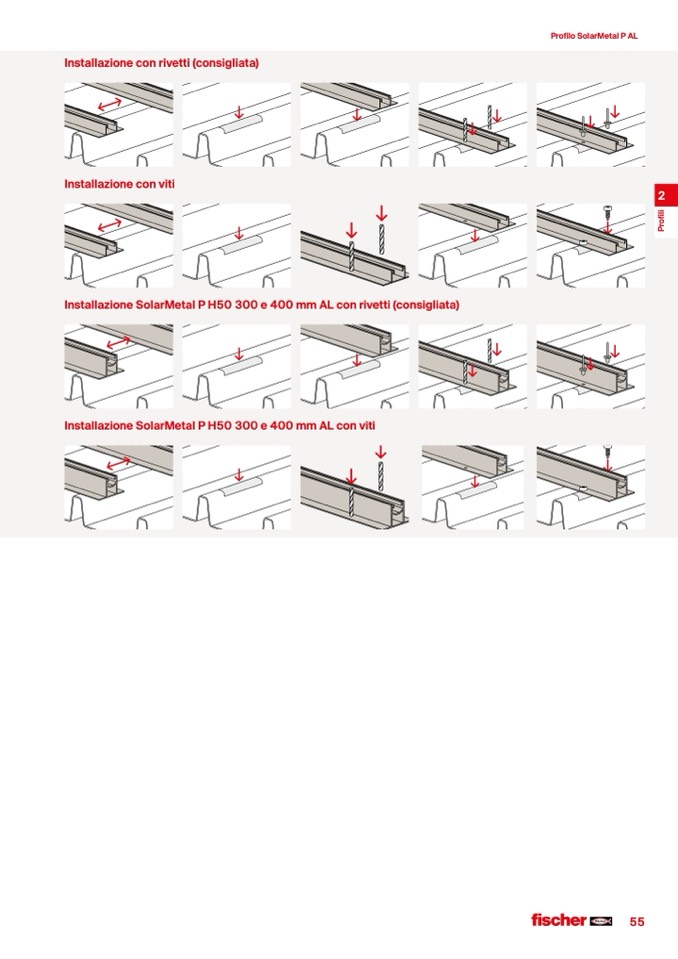 Profilo SolarMetal P AL

Installazione con rivetti (consigliata)

Installazione con viti

2

Profili

Installazione SolarMetal P H50 300 e 400 mm AL con rivetti (consigliata)

Installazione SolarMetal P H50 300 e 400 mm AL con viti

fischer

55