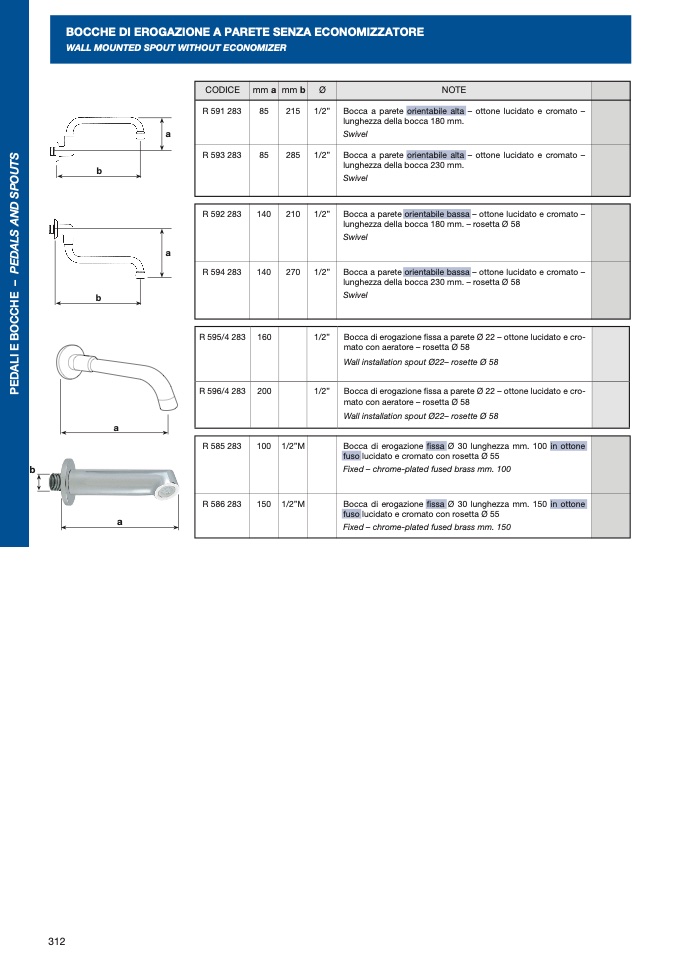 BOCCHE DI EROGAZIONE A PARETE SENZA ECONOMIZZATORE
WALL MOUNTED SPOUT WITHOUT ECONOMIZER

PEDALI E BOCCHE – PEDALS AND SPOUTS

a
b

| CODICE | mm a | mm b | Ø | NOTE | |
|---|---|---|---|---|---|
| R 591 283 | 85 | 215 | 1/2" | Bocca a parete orientabile alta – ottone lucidato e cromato – lunghezza della bocca 180 mm. Swivel | |
| R 593 283 | 85 | 285 | 1/2" | Bocca a parete orientabile alta – ottone lucidato e cromato – lunghezza della bocca 230 mm. Swivel | |

a
b

| | | | | | |
|---|---|---|---|---|---|
| R 592 283 | 140 | 210 | 1/2" | Bocca a parete orientabile bassa – ottone lucidato e cromato – lunghezza della bocca 180 mm. – rosetta Ø 58 Swivel | |
| R 594 283 | 140 | 270 | 1/2" | Bocca a parete orientabile bassa – ottone lucidato e cromato – lunghezza della bocca 230 mm. – rosetta Ø 58 Swivel | |

a

| | | | | | |
|---|---|---|---|---|---|
| R 595/4 283 | 160 | | 1/2" | Bocca di erogazione fissa a parete Ø 22 – ottone lucidato e cromato con aeratore – rosetta Ø 58 Wall installation spout Ø22– rosette Ø 58 | |
| R 596/4 283 | 200 | | 1/2" | Bocca di erogazione fissa a parete Ø 22 – ottone lucidato e cromato con aeratore – rosetta Ø 58 Wall installation spout Ø22– rosette Ø 58 | |

b
a

| | | | | | |
|---|---|---|---|---|---|
| R 585 283 | 100 | 1/2"M | | Bocca di erogazione fissa Ø 30 lunghezza mm. 100 in ottone fuso lucidato e cromato con rosetta Ø 55 Fixed – chrome-plated fused brass mm. 100 | |
| R 586 283 | 150 | 1/2"M | | Bocca di erogazione fissa Ø 30 lunghezza mm. 150 in ottone fuso lucidato e cromato con rosetta Ø 55 Fixed – chrome-plated fused brass mm. 150 | |

312