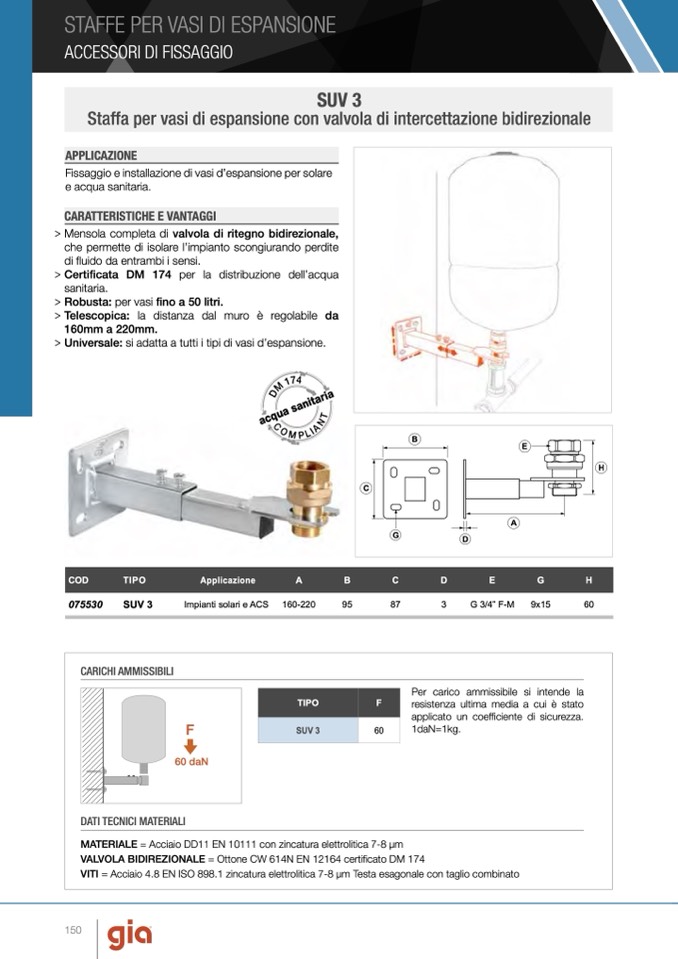 STAFFE PER VASI DI ESPANSIONE
ACCESSORI DI FISSAGGIO

SUV 3
Staffa per vasi di espansione con valvola di intercettazione bidirezionale

APPLICAZIONE
Fissaggio e installazione di vasi d'espansione per solare e acqua sanitaria.

CARATTERISTICHE E VANTAGGI
> Mensola completa di valvola di ritegno bidirezionale, che permette di isolare l'impianto scongiurando perdite di fluido da entrambi i sensi.
> Certificata DM 174 per la distribuzione dell'acqua sanitaria.
> Robusta: per vasi fino a 50 litri.
> Telescopica: la distanza dal muro è regolabile da 160mm a 220mm.
> Universale: si adatta a tutti i tipi di vasi d'espansione.

DM 174 acqua sanitaria COMPLIANT

B C G D A E H

| COD | TIPO | Applicazione | A | B | C | D | E | G | H |
|---|---|---|---|---|---|---|---|---|---|
| 075530 | SUV 3 | Impianti solari e ACS | 160-220 | 95 | 87 | 3 | G 3/4" F-M | 9x15 | 60 |

CARICHI AMMISSIBILI

F
60 daN

| TIPO | F |
|---|---|
| SUV 3 | 60 |

Per carico ammissibile si intende la resistenza ultima media a cui è stato applicato un coefficiente di sicurezza. 1daN=1kg.

DATI TECNICI MATERIALI
MATERIALE = Acciaio DD11 EN 10111 con zincatura elettrolitica 7-8 µm
VALVOLA BIDIREZIONALE = Ottone CW 614N EN 12164 certificato DM 174
VITI = Acciaio 4.8 EN ISO 898.1 zincatura elettrolitica 7-8 µm Testa esagonale con taglio combinato

150 gia