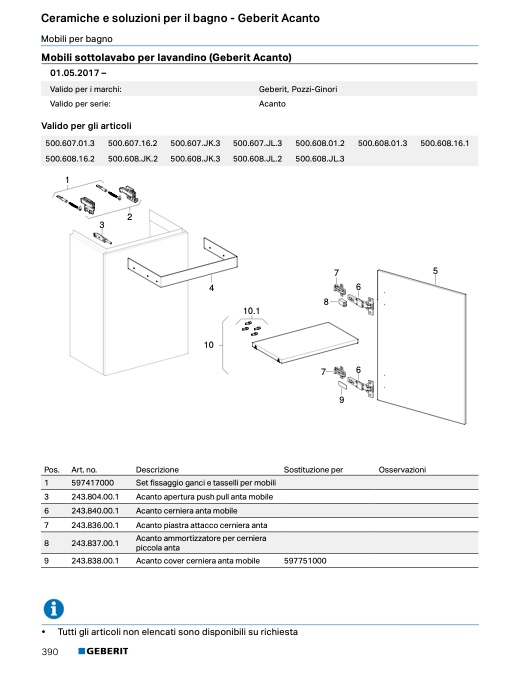 Ceramiche e soluzioni per il bagno - Geberit Acanto

Mobili per bagno

Mobili sottolavabo per lavandino (Geberit Acanto)

01.05.2017 –

| Valido per i marchi: | Geberit, Pozzi-Ginori |
|---|---|
| Valido per serie: | Acanto |

Valido per gli articoli

| 500.607.01.3 | 500.607.16.2 | 500.607.JK.3 | 500.607.JL.3 | 500.608.01.2 | 500.608.01.3 | 500.608.16.1 |
|---|---|---|---|---|---|---|
| 500.608.16.2 | 500.608.JK.2 | 500.608.JK.3 | 500.608.JL.2 | 500.608.JL.3 | | |

1
2
3
4
5
7
6
8
10.1
10
7
6
9

| Pos. | Art. no. | Descrizione | Sostituzione per | Osservazioni |
|---|---|---|---|---|
| 1 | 597417000 | Set fissaggio ganci e tasselli per mobili | | |
| 3 | 243.804.00.1 | Acanto apertura push pull anta mobile | | |
| 6 | 243.840.00.1 | Acanto cerniera anta mobile | | |
| 7 | 243.836.00.1 | Acanto piastra attacco cerniera anta | | |
| 8 | 243.837.00.1 | Acanto ammortizzatore per cerniera piccola anta | | |
| 9 | 243.838.00.1 | Acanto cover cerniera anta mobile | 597751000 | |

• Tutti gli articoli non elencati sono disponibili su richiesta

390 GEBERIT