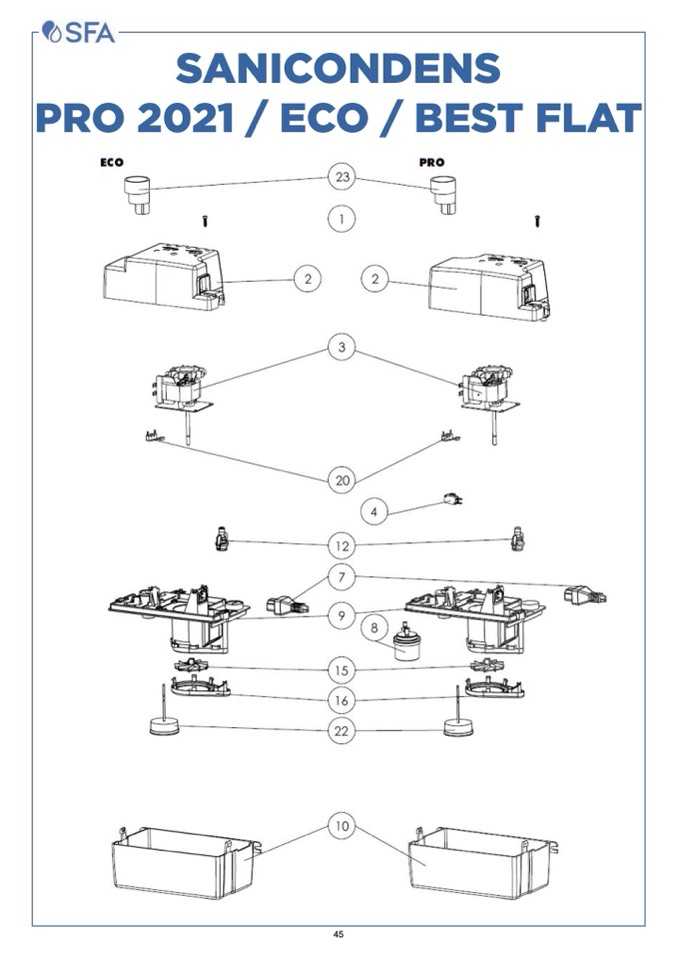 SFA

SANICONDENS
PRO 2021 / ECO / BEST FLAT

ECO
PRO
23
1
2
2
3
20
4
12
7
9
8
15
16
22
10

45