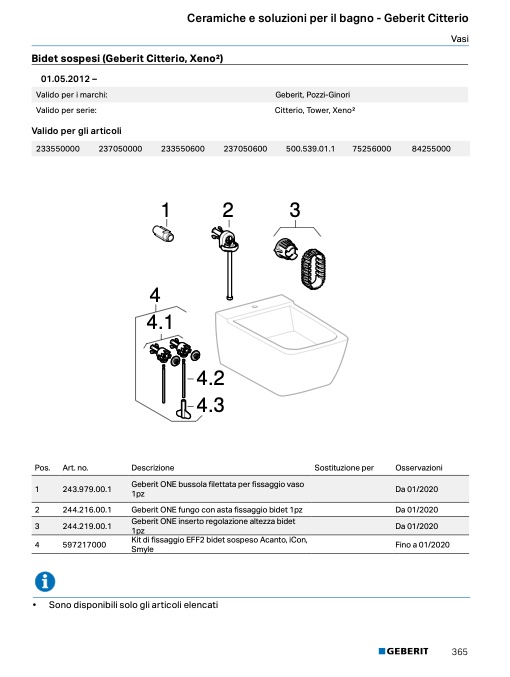 Ceramiche e soluzioni per il bagno - Geberit Citterio

Vasi

Bidet sospesi (Geberit Citterio, Xeno²)

01.05.2012 –

| Valido per i marchi: | Geberit, Pozzi-Ginori |
|---|---|
| Valido per serie: | Citterio, Tower, Xeno² |

Valido per gli articoli

| 233550000 | 237050000 | 233550600 | 237050600 | 500.539.01.1 | 75256000 | 84255000 |
|---|---|---|---|---|---|---|

1

2

3

4

4.1

4.2

4.3

| Pos. | Art. no. | Descrizione | Sostituzione per | Osservazioni |
|---|---|---|---|---|
| 1 | 243.979.00.1 | Geberit ONE bussola filettata per fissaggio vaso 1pz | | Da 01/2020 |
| 2 | 244.216.00.1 | Geberit ONE fungo con asta fissaggio bidet 1pz | | Da 01/2020 |
| 3 | 244.219.00.1 | Geberit ONE inserto regolazione altezza bidet 1pz | | Da 01/2020 |
| 4 | 597217000 | Kit di fissaggio EFF2 bidet sospeso Acanto, iCon, Smyle | | Fino a 01/2020 |

• Sono disponibili solo gli articoli elencati

GEBERIT 365