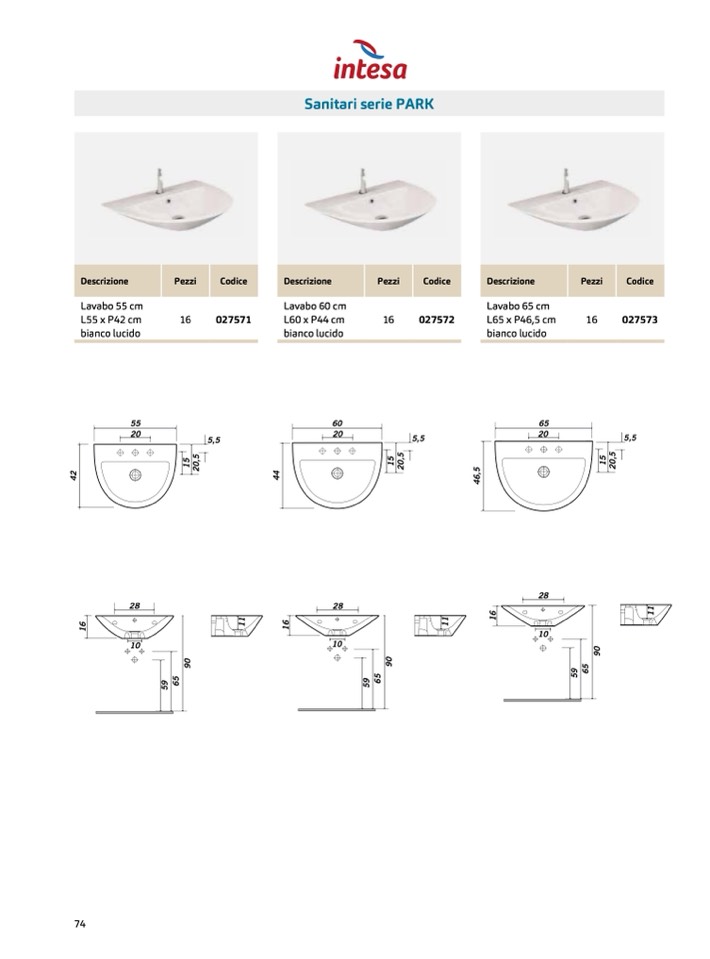 intesa

Sanitari serie PARK

| Descrizione | Pezzi | Codice |
|---|---|---|
| Lavabo 55 cm L55 x P42 cm bianco lucido | 16 | 027571 |

| Descrizione | Pezzi | Codice |
|---|---|---|
| Lavabo 60 cm L60 x P44 cm bianco lucido | 16 | 027572 |

| Descrizione | Pezzi | Codice |
|---|---|---|
| Lavabo 65 cm L65 x P46,5 cm bianco lucido | 16 | 027573 |

55
20
5,5
15
20,5
42

60
20
5,5
15
20,5
44

65
20
5,5
15
20,5
46,5

28
16
10
59
65
90
11

28
16
10
59
65
90
11

28
16
10
59
65
90
11

74