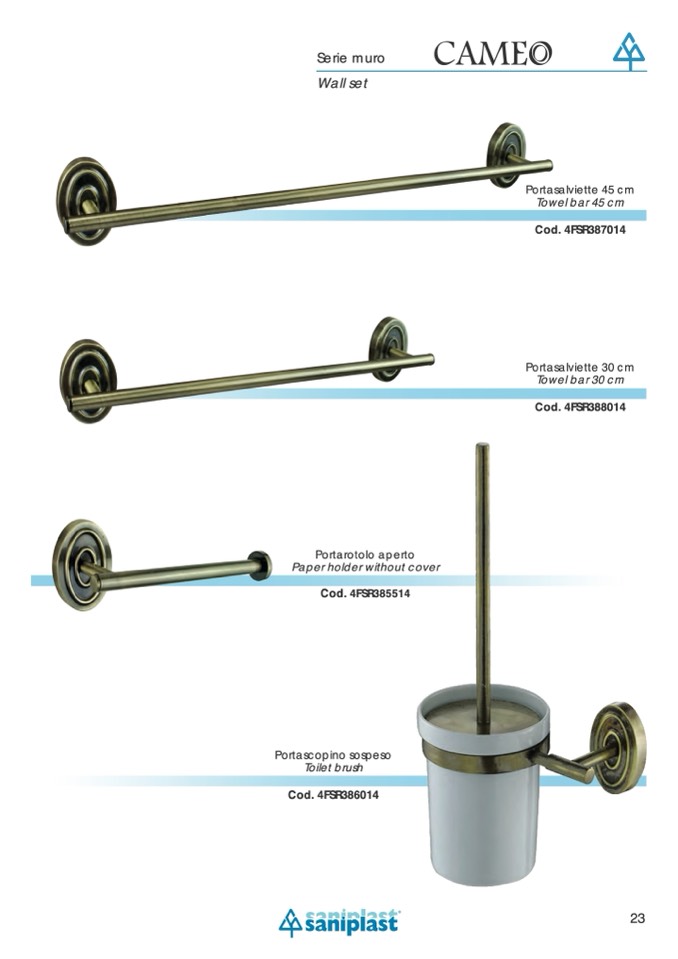 Serie muro CAMEO
Wall set

Portasalviette 45 cm
Towel bar 45 cm

Cod. 4FSR387014

Portasalviette 30 cm
Towel bar 30 cm

Cod. 4FSR388014

Portarotolo aperto
Paper holder without cover

Cod. 4FSR385514

Portascopino sospeso
Toilet brush

Cod. 4FSR386014

saniplast

23