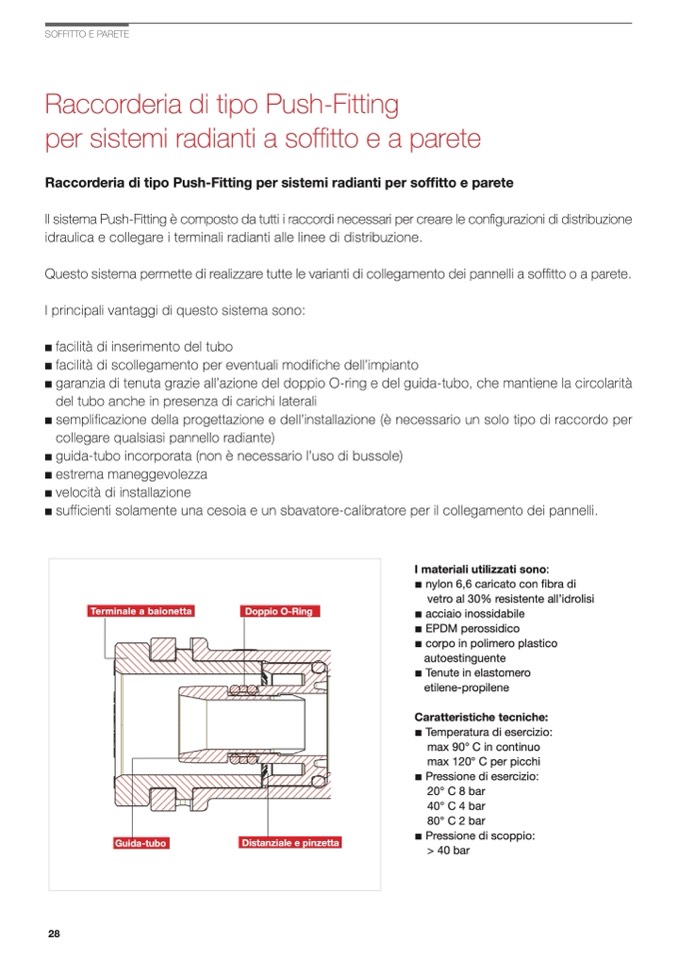 SOFFITTO E PARETE

Raccorderia di tipo Push-Fitting per sistemi radianti a soffitto e a parete

Raccorderia di tipo Push-Fitting per sistemi radianti per soffitto e parete

Il sistema Push-Fitting è composto da tutti i raccordi necessari per creare le configurazioni di distribuzione idraulica e collegare i terminali radianti alle linee di distribuzione.

Questo sistema permette di realizzare tutte le varianti di collegamento dei pannelli a soffitto o a parete.

I principali vantaggi di questo sistema sono:

■ facilità di inserimento del tubo
■ facilità di scollegamento per eventuali modifiche dell'impianto
■ garanzia di tenuta grazie all'azione del doppio O-ring e del guida-tubo, che mantiene la circolarità del tubo anche in presenza di carichi laterali
■ semplificazione della progettazione e dell'installazione (è necessario un solo tipo di raccordo per collegare qualsiasi pannello radiante)
■ guida-tubo incorporata (non è necessario l'uso di bussole)
■ estrema maneggevolezza
■ velocità di installazione
■ sufficienti solamente una cesoia e un sbavatore-calibratore per il collegamento dei pannelli.

Terminale a baionetta
Doppio O-Ring
Guida-tubo
Distanziale e pinzetta

I materiali utilizzati sono:
■ nylon 6,6 caricato con fibra di vetro al 30% resistente all'idrolisi
■ acciaio inossidabile
■ EPDM perossidico
■ corpo in polimero plastico autoestinguente
■ Tenute in elastomero etilene-propilene

Caratteristiche tecniche:
■ Temperatura di esercizio: max 90° C in continuo max 120° C per picchi
■ Pressione di esercizio: 20° C 8 bar 40° C 4 bar 80° C 2 bar
■ Pressione di scoppio: > 40 bar

28