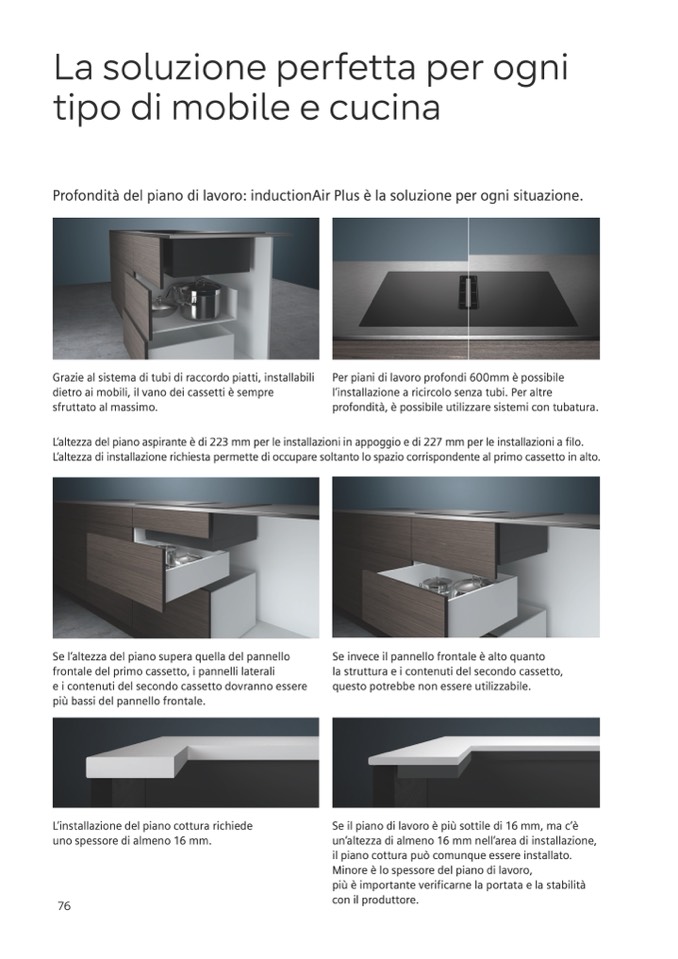 La soluzione perfetta per ogni tipo di mobile e cucina

Profondità del piano di lavoro: inductionAir Plus è la soluzione per ogni situazione.

Grazie al sistema di tubi di raccordo piatti, installabili dietro ai mobili, il vano dei cassetti è sempre sfruttato al massimo.

Per piani di lavoro profondi 600mm è possibile l'installazione a ricircolo senza tubi. Per altre profondità, è possibile utilizzare sistemi con tubatura.

L'altezza del piano aspirante è di 223 mm per le installazioni in appoggio e di 227 mm per le installazioni a filo. L'altezza di installazione richiesta permette di occupare soltanto lo spazio corrispondente al primo cassetto in alto.

Se l'altezza del piano supera quella del pannello frontale del primo cassetto, i pannelli laterali e i contenuti del secondo cassetto dovranno essere più bassi del pannello frontale.

Se invece il pannello frontale è alto quanto la struttura e i contenuti del secondo cassetto, questo potrebbe non essere utilizzabile.

L'installazione del piano cottura richiede uno spessore di almeno 16 mm.

Se il piano di lavoro è più sottile di 16 mm, ma c'è un'altezza di almeno 16 mm nell'area di installazione, il piano cottura può comunque essere installato. Minore è lo spessore del piano di lavoro, più è importante verificarne la portata e la stabilità con il produttore.

76