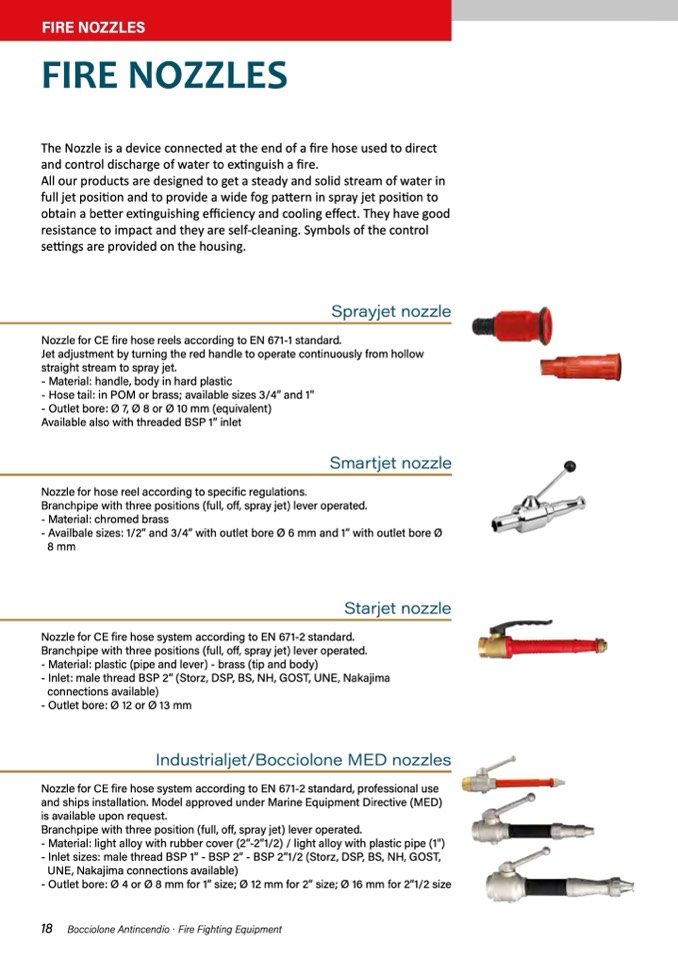 FIRE NOZZLES

FIRE NOZZLES

The Nozzle is a device connected at the end of a fire hose used to direct and control discharge of water to extinguish a fire.
All our products are designed to get a steady and solid stream of water in full jet position and to provide a wide fog pattern in spray jet position to obtain a better extinguishing efficiency and cooling effect. They have good resistance to impact and they are self-cleaning. Symbols of the control settings are provided on the housing.

Sprayjet nozzle

Nozzle for CE fire hose reels according to EN 671-1 standard.
Jet adjustment by turning the red handle to operate continuously from hollow straight stream to spray jet.
- Material: handle, body in hard plastic
- Hose tail: in POM or brass; available sizes 3/4" and 1"
- Outlet bore: Ø 7, Ø 8 or Ø 10 mm (equivalent)
Available also with threaded BSP 1" inlet

Smartjet nozzle

Nozzle for hose reel according to specific regulations.
Branchpipe with three positions (full, off, spray jet) lever operated.
- Material: chromed brass
- Availbale sizes: 1/2" and 3/4" with outlet bore Ø 6 mm and 1" with outlet bore Ø 8 mm

Starjet nozzle

Nozzle for CE fire hose system according to EN 671-2 standard.
Branchpipe with three positions (full, off, spray jet) lever operated.
- Material: plastic (pipe and lever) - brass (tip and body)
- Inlet: male thread BSP 2" (Storz, DSP, BS, NH, GOST, UNE, Nakajima connections available)
- Outlet bore: Ø 12 or Ø 13 mm

Industrialjet/Bocciolone MED nozzles

Nozzle for CE fire hose system according to EN 671-2 standard, professional use and ships installation. Model approved under Marine Equipment Directive (MED) is available upon request.
Branchpipe with three position (full, off, spray jet) lever operated.
- Material: light alloy with rubber cover (2"-2"1/2) / light alloy with plastic pipe (1")
- Inlet sizes: male thread BSP 1" - BSP 2" - BSP 2"1/2 (Storz, DSP, BS, NH, GOST, UNE, Nakajima connections available)
- Outlet bore: Ø 4 or Ø 8 mm for 1" size; Ø 12 mm for 2" size; Ø 16 mm for 2"1/2 size

18 Bocciolone Antincendio · Fire Fighting Equipment