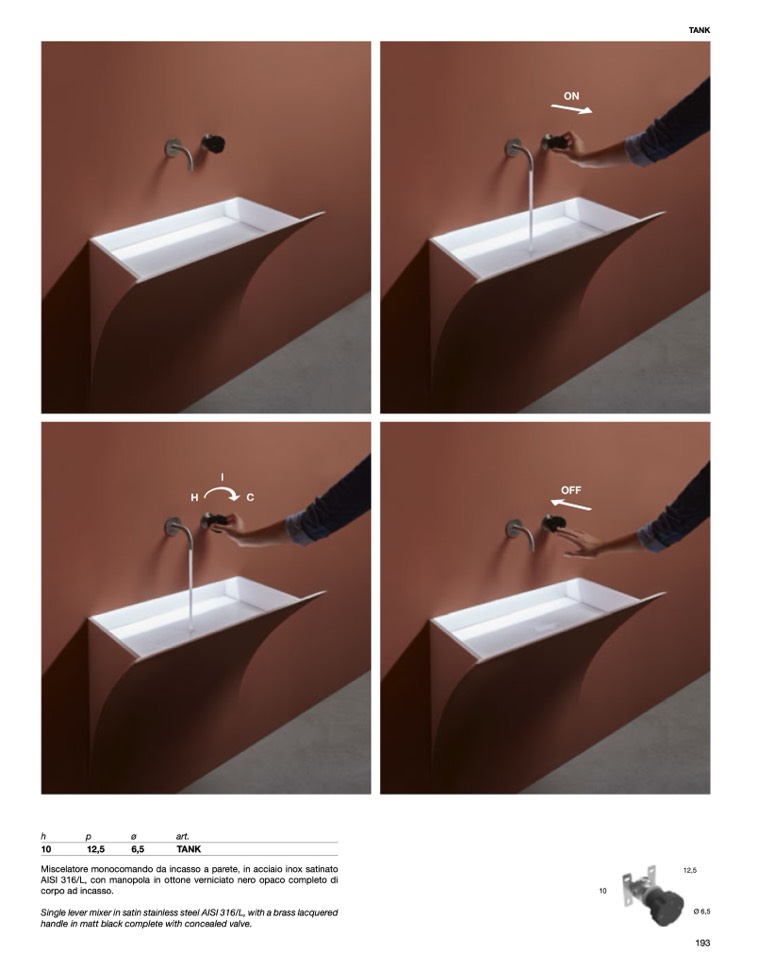 TANK

ON

I
H C

OFF

| h | p | ø | art. |
|---|---|---|---|
| 10 | 12,5 | 6,5 | TANK |

Miscelatore monocomando da incasso a parete, in acciaio inox satinato AISI 316/L, con manopola in ottone verniciato nero opaco completo di corpo ad incasso.

Single lever mixer in satin stainless steel AISI 316/L, with a brass lacquered handle in matt black complete with concealed valve.

12,5
10
Ø 6,5

193