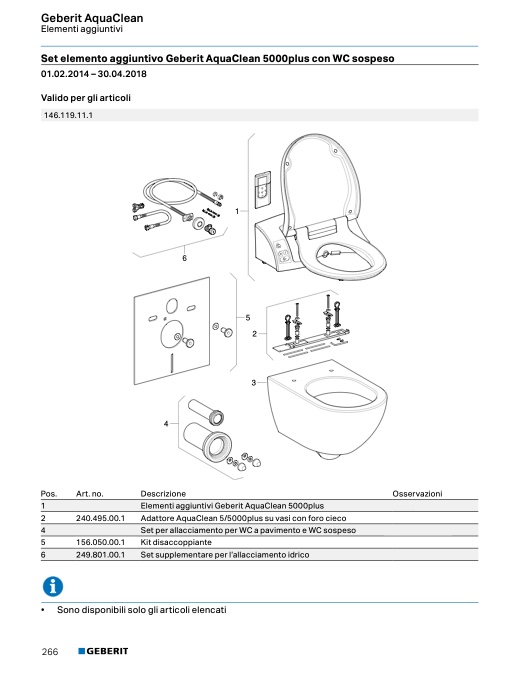 Geberit AquaClean
Elementi aggiuntivi

Set elemento aggiuntivo Geberit AquaClean 5000plus con WC sospeso
01.02.2014 – 30.04.2018

Valido per gli articoli

146.119.11.1

1
6
5
2
3
4

| Pos. | Art. no. | Descrizione | Osservazioni |
|---|---|---|---|
| 1 | | Elementi aggiuntivi Geberit AquaClean 5000plus | |
| 2 | 240.495.00.1 | Adattore AquaClean 5/5000plus su vasi con foro cieco | |
| 4 | | Set per allacciamento per WC a pavimento e WC sospeso | |
| 5 | 156.050.00.1 | Kit disaccoppiante | |
| 6 | 249.801.00.1 | Set supplementare per l'allacciamento idrico | |

• Sono disponibili solo gli articoli elencati

266 GEBERIT