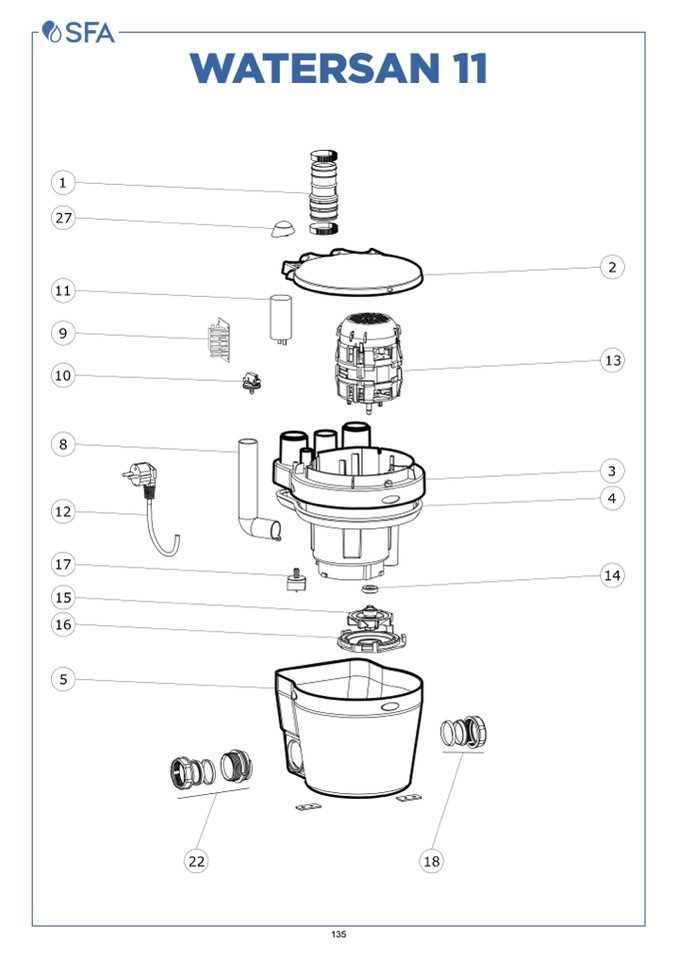 SFA

WATERSAN 11

1
27
2
11
9
13
10
8
3
4
12
17
14
15
16
5
22
18

135