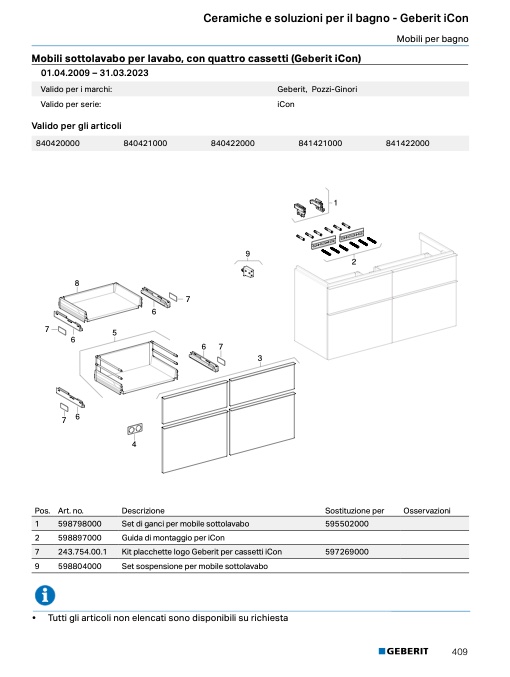 Ceramiche e soluzioni per il bagno - Geberit iCon

Mobili per bagno

Mobili sottolavabo per lavabo, con quattro cassetti (Geberit iCon)

01.04.2009 – 31.03.2023

| Valido per i marchi: | Geberit, Pozzi-Ginori |
|---|---|
| Valido per serie: | iCon |

Valido per gli articoli

| 840420000 | 840421000 | 840422000 | 841421000 | 841422000 |
|---|---|---|---|---|

1
2
9
8
7
6
7
6
5
6
7
3
7
6
4

| Pos. | Art. no. | Descrizione | Sostituzione per | Osservazioni |
|---|---|---|---|---|
| 1 | 598798000 | Set di ganci per mobile sottolavabo | 595502000 | |
| 2 | 598897000 | Guida di montaggio per iCon | | |
| 7 | 243.754.00.1 | Kit placchette logo Geberit per cassetti iCon | 597269000 | |
| 9 | 598804000 | Set sospensione per mobile sottolavabo | | |

• Tutti gli articoli non elencati sono disponibili su richiesta

GEBERIT 409