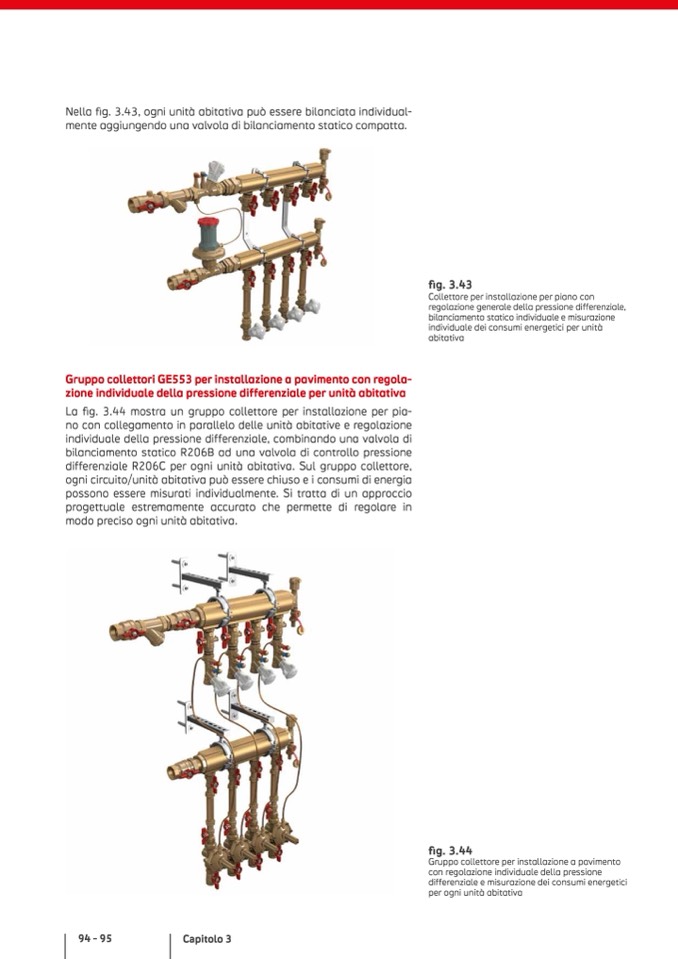 Nella fig. 3.43, ogni unità abitativa può essere bilanciata individualmente aggiungendo una valvola di bilanciamento statico compatta.

fig. 3.43
Collettore per installazione per piano con regolazione generale della pressione differenziale, bilanciamento statico individuale e misurazione individuale dei consumi energetici per unità abitativa

Gruppo collettori GE553 per installazione a pavimento con regolazione individuale della pressione differenziale per unità abitativa

La fig. 3.44 mostra un gruppo collettore per installazione per piano con collegamento in parallelo delle unità abitative e regolazione individuale della pressione differenziale, combinando una valvola di bilanciamento statico R206B ad una valvola di controllo pressione differenziale R206C per ogni unità abitativa. Sul gruppo collettore, ogni circuito/unità abitativa può essere chiuso e i consumi di energia possono essere misurati individualmente. Si tratta di un approccio progettuale estremamente accurato che permette di regolare in modo preciso ogni unità abitativa.

fig. 3.44
Gruppo collettore per installazione a pavimento con regolazione individuale della pressione differenziale e misurazione dei consumi energetici per ogni unità abitativa

94 - 95

Capitolo 3