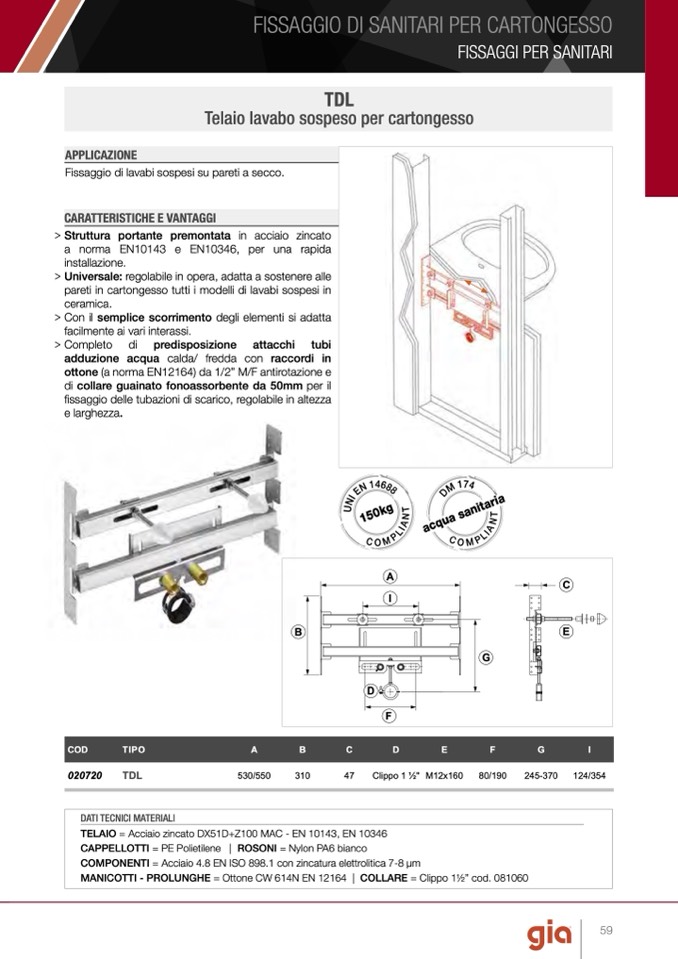 FISSAGGIO DI SANITARI PER CARTONGESSO
FISSAGGI PER SANITARI

TDL
Telaio lavabo sospeso per cartongesso

APPLICAZIONE
Fissaggio di lavabi sospesi su pareti a secco.

CARATTERISTICHE E VANTAGGI
> Struttura portante premontata in acciaio zincato a norma EN10143 e EN10346, per una rapida installazione.
> Universale: regolabile in opera, adatta a sostenere alle pareti in cartongesso tutti i modelli di lavabi sospesi in ceramica.
> Con il semplice scorrimento degli elementi si adatta facilmente ai vari interassi.
> Completo di predisposizione attacchi tubi adduzione acqua calda/ fredda con raccordi in ottone (a norma EN12164) da 1/2" M/F antirotazione e di collare guainato fonoassorbente da 50mm per il fissaggio delle tubazioni di scarico, regolabile in altezza e larghezza.

UNI EN 14688 150kg COMPLIANT

DM 174 acqua sanitaria COMPLIANT

A
I
B
G
D
F
C
E

| COD | TIPO | A | B | C | D | E | F | G | I |
|---|---|---|---|---|---|---|---|---|---|
| 020720 | TDL | 530/550 | 310 | 47 | Clippo 1 ½" | M12x160 | 80/190 | 245-370 | 124/354 |

DATI TECNICI MATERIALI
TELAIO = Acciaio zincato DX51D+Z100 MAC - EN 10143, EN 10346
CAPPELLOTTI = PE Polietilene | ROSONI = Nylon PA6 bianco
COMPONENTI = Acciaio 4.8 EN ISO 898.1 con zincatura elettrolitica 7-8 µm
MANICOTTI - PROLUNGHE = Ottone CW 614N EN 12164 | COLLARE = Clippo 1½" cod. 081060

gia 59