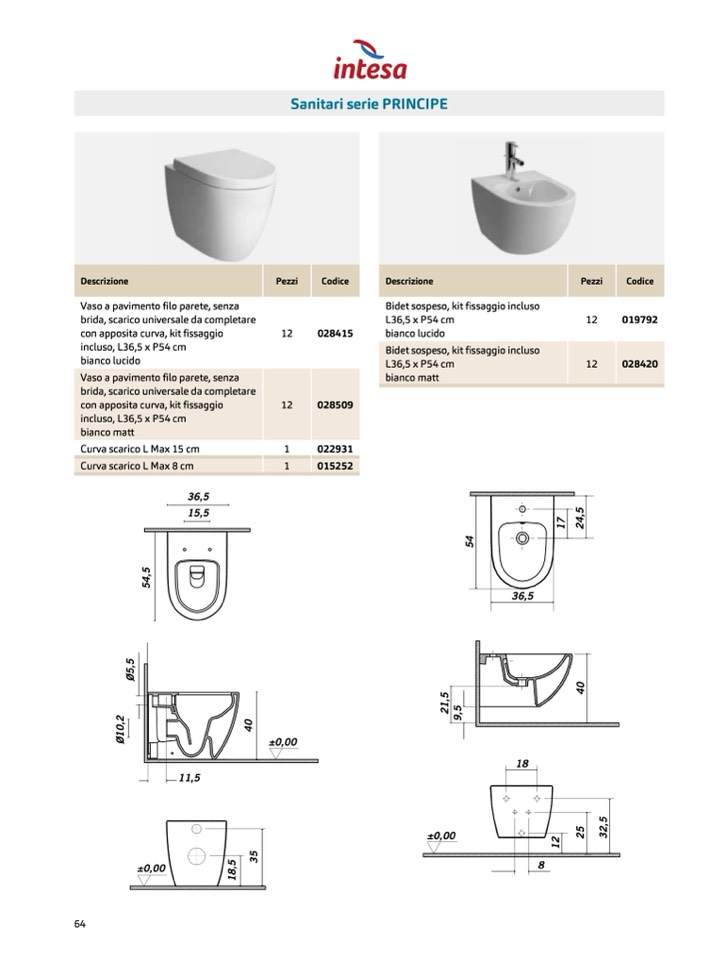 intesa

Sanitari serie PRINCIPE

| Descrizione | Pezzi | Codice |
|---|---|---|
| Vaso a pavimento filo parete, senza brida, scarico universale da completare con apposita curva, kit fissaggio incluso, L36,5 x P54 cm bianco lucido | 12 | 028415 |
| Vaso a pavimento filo parete, senza brida, scarico universale da completare con apposita curva, kit fissaggio incluso, L36,5 x P54 cm bianco matt | 12 | 028509 |
| Curva scarico L Max 15 cm | 1 | 022931 |
| Curva scarico L Max 8 cm | 1 | 015252 |

| Descrizione | Pezzi | Codice |
|---|---|---|
| Bidet sospeso, kit fissaggio incluso L36,5 x P54 cm bianco lucido | 12 | 019792 |
| Bidet sospeso, kit fissaggio incluso L36,5 x P54 cm bianco matt | 12 | 028420 |

36,5
15,5
54,5
Ø5,5
Ø10,2
40
±0,00
11,5
±0,00
18,5
35

54
17
24,5
36,5
21,5
9,5
40
18
±0,00
12
25
32,5
8

64