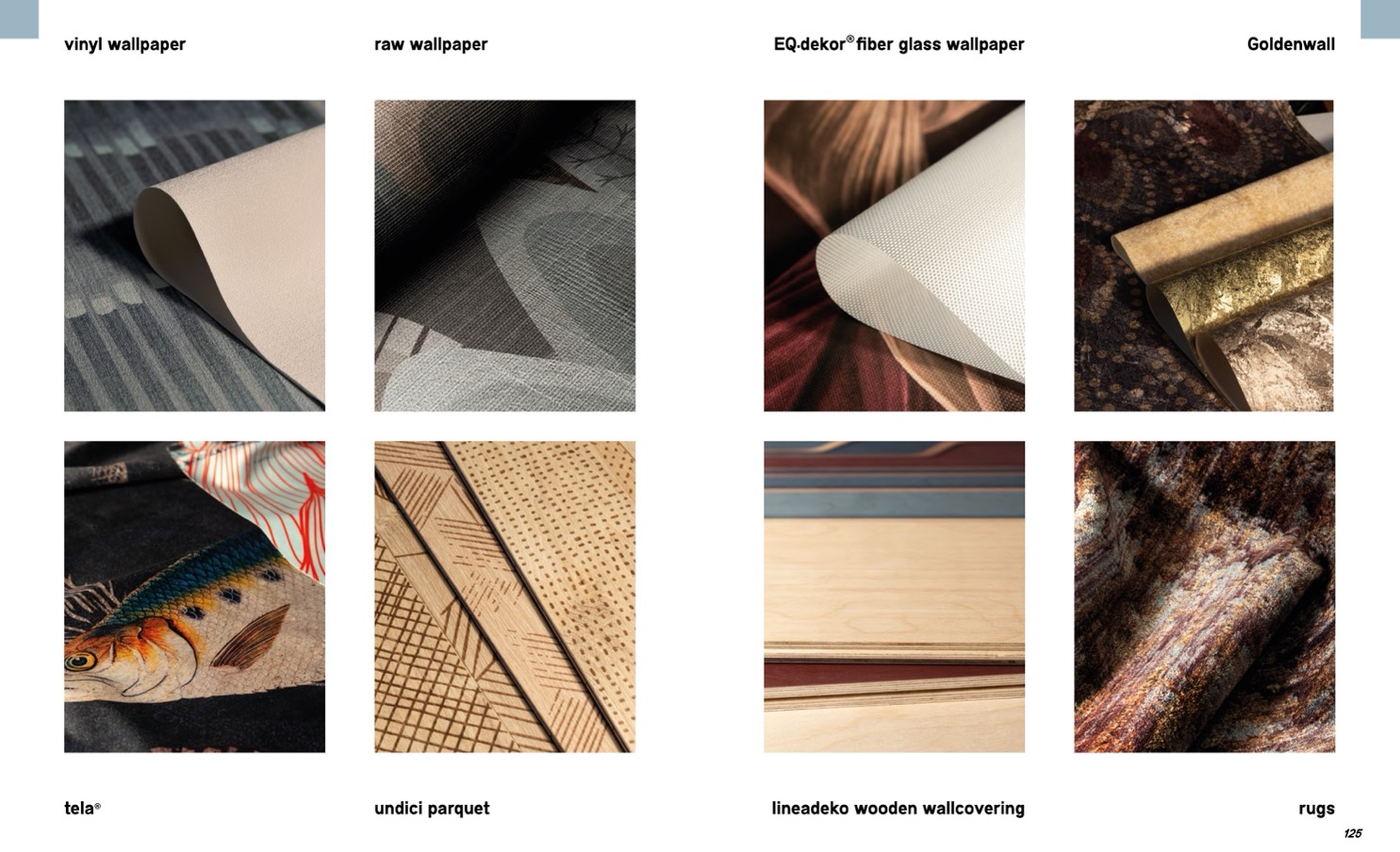 vinyl wallpaper

raw wallpaper

EQ·dekor® fiber glass wallpaper

Goldenwall

tela®

undici parquet

lineadeko wooden wallcovering

rugs

125