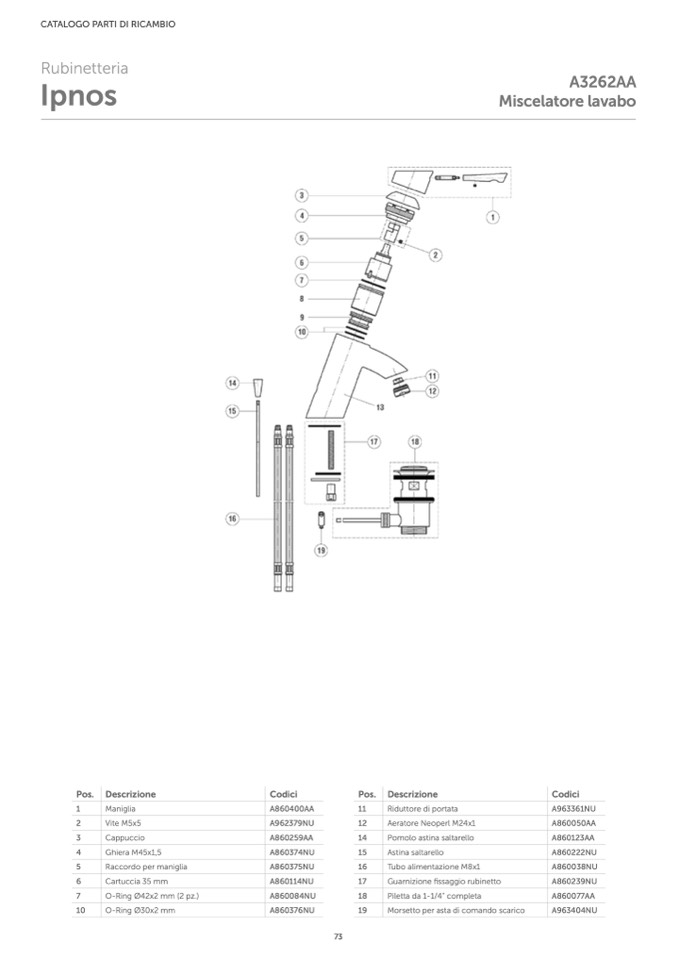 CATALOGO PARTI DI RICAMBIO

Rubinetteria
Ipnos

A3262AA
Miscelatore lavabo

3
4
5
6
7
8
9
10
1
2
11
12
13
14
15
16
17
18
19

| Pos. | Descrizione | Codici |
|---|---|---|
| 1 | Maniglia | A860400AA |
| 2 | Vite M5x5 | A962379NU |
| 3 | Cappuccio | A860259AA |
| 4 | Ghiera M45x1,5 | A860374NU |
| 5 | Raccordo per maniglia | A860375NU |
| 6 | Cartuccia 35 mm | A860114NU |
| 7 | O-Ring Ø42x2 mm (2 pz.) | A860084NU |
| 10 | O-Ring Ø30x2 mm | A860376NU |

| Pos. | Descrizione | Codici |
|---|---|---|
| 11 | Riduttore di portata | A963361NU |
| 12 | Aeratore Neoperl M24x1 | A860050AA |
| 14 | Pomolo astina saltarello | A860123AA |
| 15 | Astina saltarello | A860222NU |
| 16 | Tubo alimentazione M8x1 | A860038NU |
| 17 | Guarnizione fissaggio rubinetto | A860239NU |
| 18 | Piletta da 1-1/4" completa | A860077AA |
| 19 | Morsetto per asta di comando scarico | A963404NU |

73