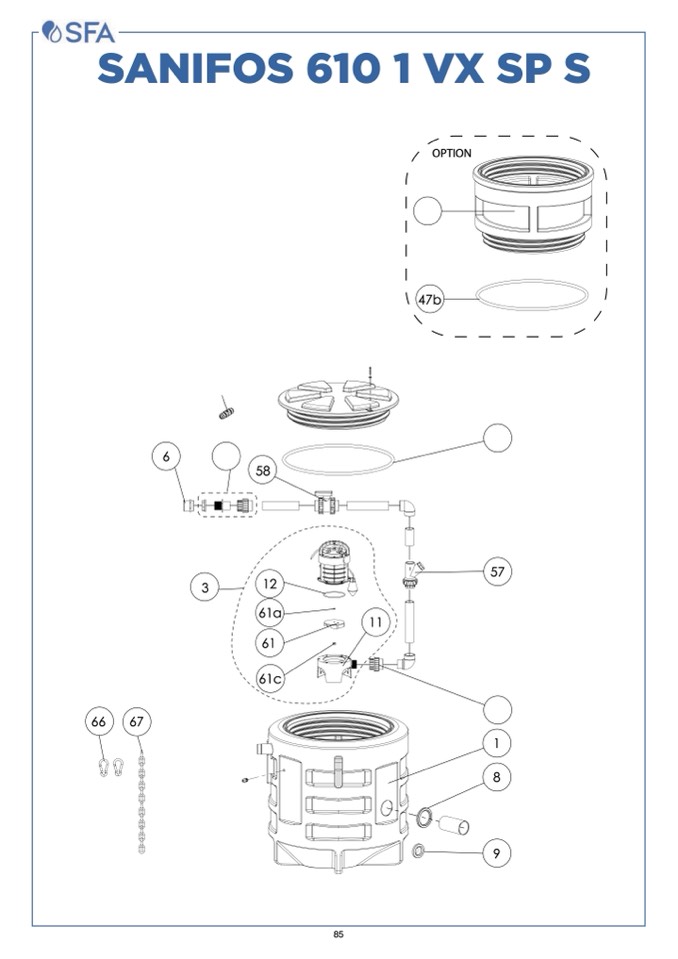 SFA
SANIFOS 610 1 VX SP S

OPTION
47b

6
58
57
3
12
61a
61
11
61c
66
67
1
8
9

85