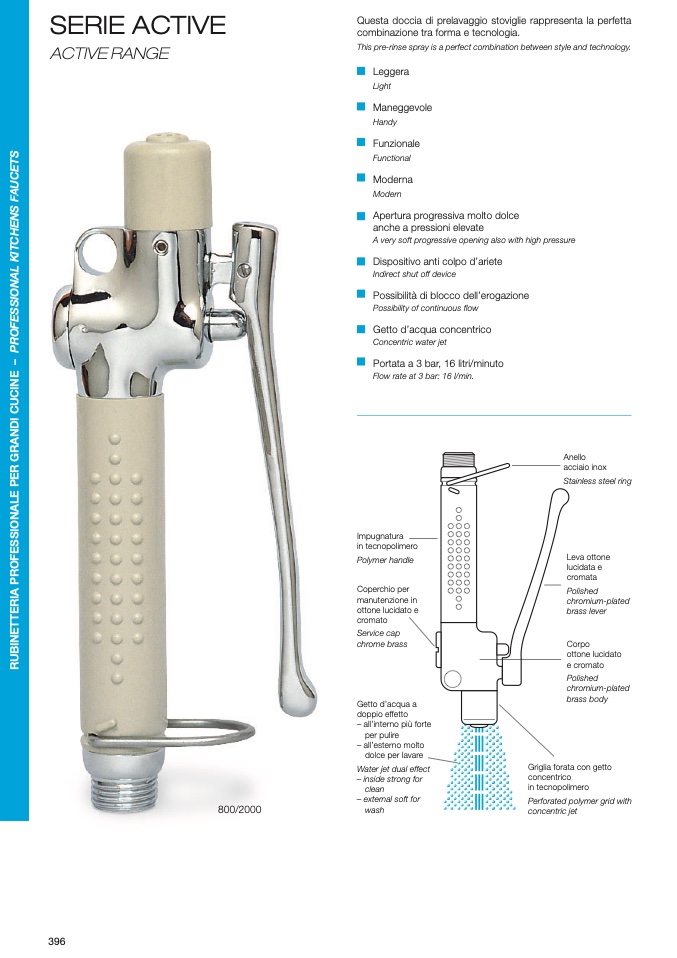 RUBINETTERIA PROFESSIONALE PER GRANDI CUCINE – PROFESSIONAL KITCHENS FAUCETS

SERIE ACTIVE
ACTIVE RANGE

Questa doccia di prelavaggio stoviglie rappresenta la perfetta combinazione tra forma e tecnologia.
This pre-rinse spray is a perfect combination between style and technology.

Leggera
Light

Maneggevole
Handy

Funzionale
Functional

Moderna
Modern

Apertura progressiva molto dolce anche a pressioni elevate
A very soft progressive opening also with high pressure

Dispositivo anti colpo d'ariete
Indirect shut off device

Possibilità di blocco dell'erogazione
Possibility of continuous flow

Getto d'acqua concentrico
Concentric water jet

Portata a 3 bar, 16 litri/minuto
Flow rate at 3 bar: 16 l/min.

800/2000

Anello acciaio inox
Stainless steel ring

Impugnatura in tecnopolimero
Polymer handle

Leva ottone lucidata e cromata
Polished chromium-plated brass lever

Coperchio per manutenzione in ottone lucidato e cromato
Service cap chrome brass

Corpo ottone lucidato e cromato
Polished chromium-plated brass body

Getto d'acqua a doppio effetto
– all'interno più forte per pulire
– all'esterno molto dolce per lavare
Water jet dual effect
– inside strong for clean
– external soft for wash

Griglia forata con getto concentrico in tecnopolimero
Perforated polymer grid with concentric jet

396