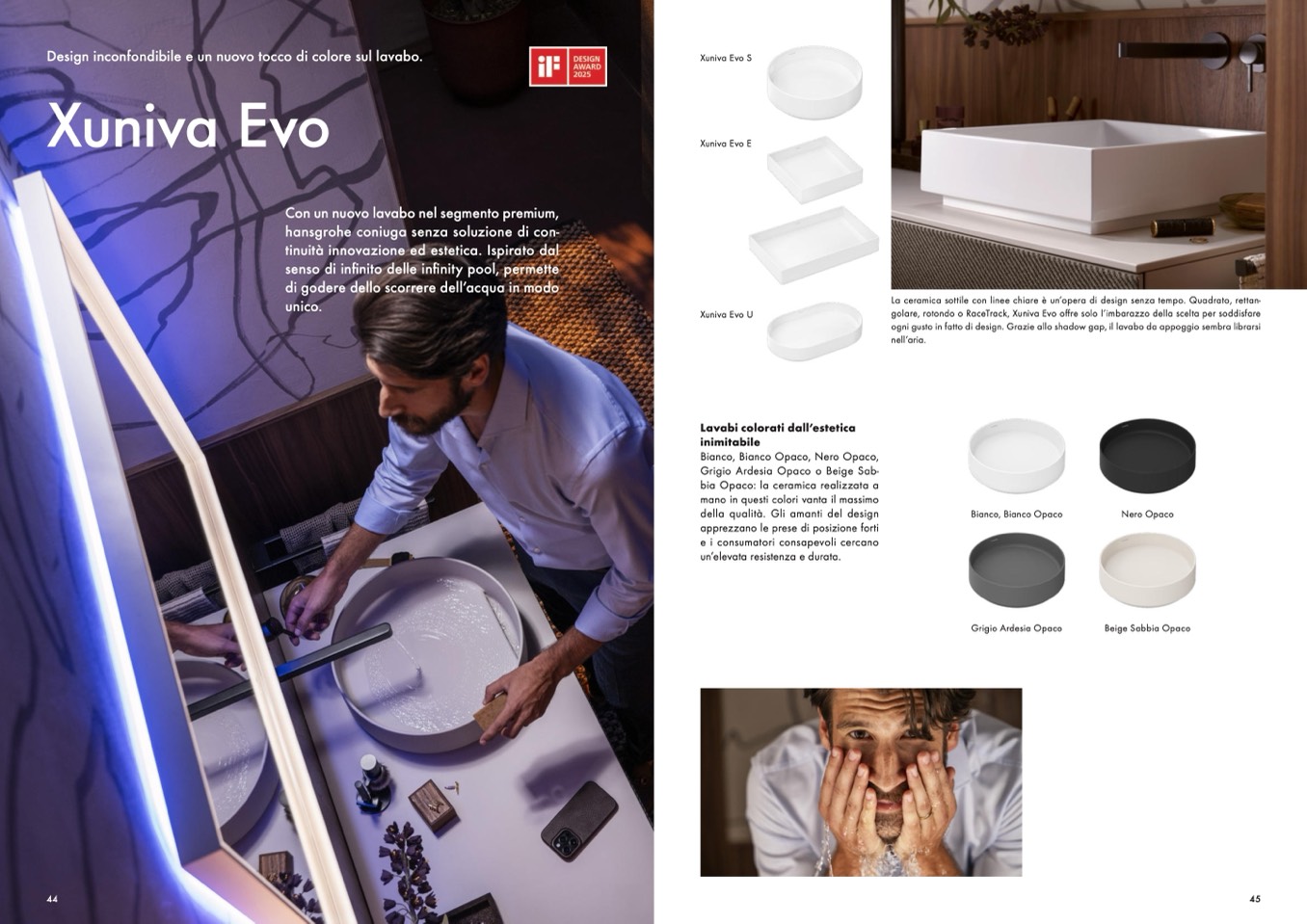 Design inconfondibile e un nuovo tocco di colore sul lavabo.

iF DESIGN AWARD 2025

Xuniva Evo

Con un nuovo lavabo nel segmento premium, hansgrohe coniuga senza soluzione di continuità innovazione ed estetica. Ispirato dal senso di infinito delle infinity pool, permette di godere dello scorrere dell'acqua in modo unico.

44

Xuniva Evo S

Xuniva Evo E

Xuniva Evo U

La ceramica sottile con linee chiare è un'opera di design senza tempo. Quadrato, rettangolare, rotondo o RaceTrack, Xuniva Evo offre solo l'imbarazzo della scelta per soddisfare ogni gusto in fatto di design. Grazie allo shadow gap, il lavabo da appoggio sembra librarsi nell'aria.

Lavabi colorati dall'estetica inimitabile
Bianco, Bianco Opaco, Nero Opaco, Grigio Ardesia Opaco o Beige Sabbia Opaco: la ceramica realizzata a mano in questi colori vanta il massimo della qualità. Gli amanti del design apprezzano le prese di posizione forti e i consumatori consapevoli cercano un'elevata resistenza e durata.

Bianco, Bianco Opaco

Nero Opaco

Grigio Ardesia Opaco

Beige Sabbia Opaco

45