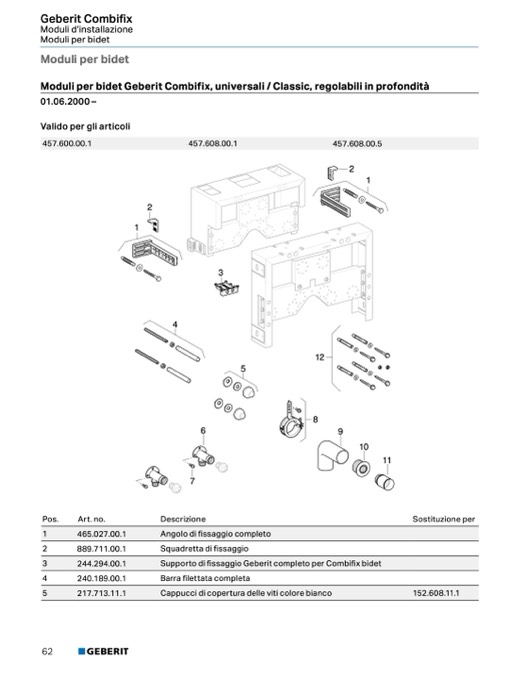 Geberit Combifix
Moduli d'installazione
Moduli per bidet

Moduli per bidet

Moduli per bidet Geberit Combifix, universali / Classic, regolabili in profondità
01.06.2000 –

Valido per gli articoli

| 457.600.00.1 | 457.608.00.1 | 457.608.00.5 |
|---|---|---|

2
1
2
1
3
4
12
5
8
6
9
10
11
7

| Pos. | Art. no. | Descrizione | Sostituzione per |
|---|---|---|---|
| 1 | 465.027.00.1 | Angolo di fissaggio completo | |
| 2 | 889.711.00.1 | Squadretta di fissaggio | |
| 3 | 244.294.00.1 | Supporto di fissaggio Geberit completo per Combifix bidet | |
| 4 | 240.189.00.1 | Barra filettata completa | |
| 5 | 217.713.11.1 | Cappucci di copertura delle viti colore bianco | 152.608.11.1 |

62 GEBERIT