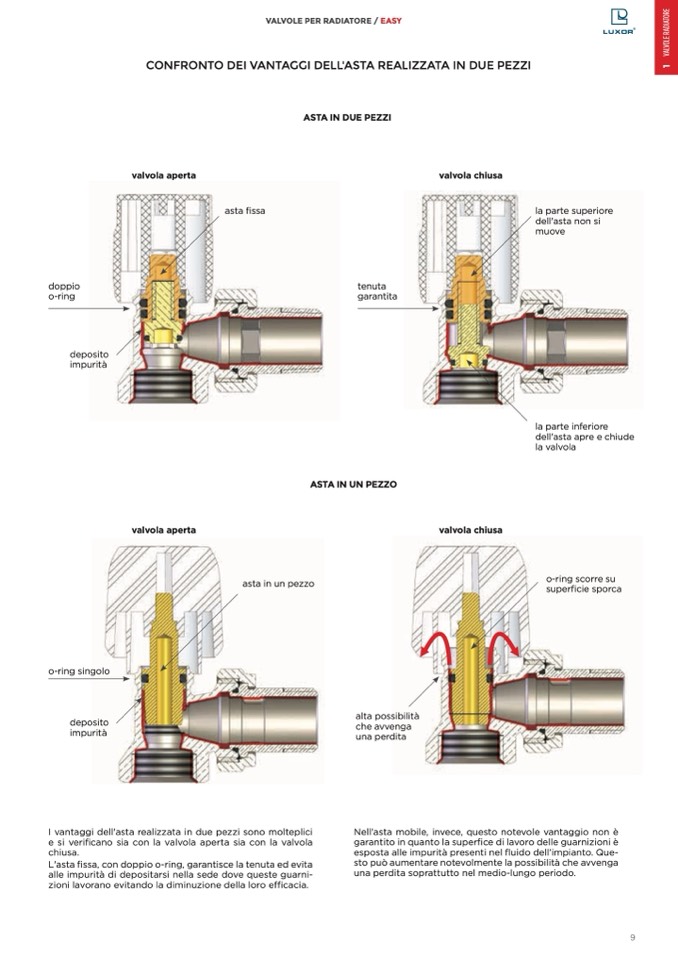 VALVOLE PER RADIATORE / EASY

LUXOR

1 VALVOLE RADIATORE

CONFRONTO DEI VANTAGGI DELL'ASTA REALIZZATA IN DUE PEZZI

ASTA IN DUE PEZZI

valvola aperta

asta fissa

doppio o-ring

deposito impurità

valvola chiusa

la parte superiore dell'asta non si muove

tenuta garantita

la parte inferiore dell'asta apre e chiude la valvola

ASTA IN UN PEZZO

valvola aperta

asta in un pezzo

o-ring singolo

deposito impurità

valvola chiusa

o-ring scorre su superficie sporca

alta possibilità che avvenga una perdita

I vantaggi dell'asta realizzata in due pezzi sono molteplici e si verificano sia con la valvola aperta sia con la valvola chiusa.
L'asta fissa, con doppio o-ring, garantisce la tenuta ed evita alle impurità di depositarsi nella sede dove queste guarnizioni lavorano evitando la diminuzione della loro efficacia.

Nell'asta mobile, invece, questo notevole vantaggio non è garantito in quanto la superfice di lavoro delle guarnizioni è esposta alle impurità presenti nel fluido dell'impianto. Questo può aumentare notevolmente la possibilità che avvenga una perdita soprattutto nel medio-lungo periodo.

9