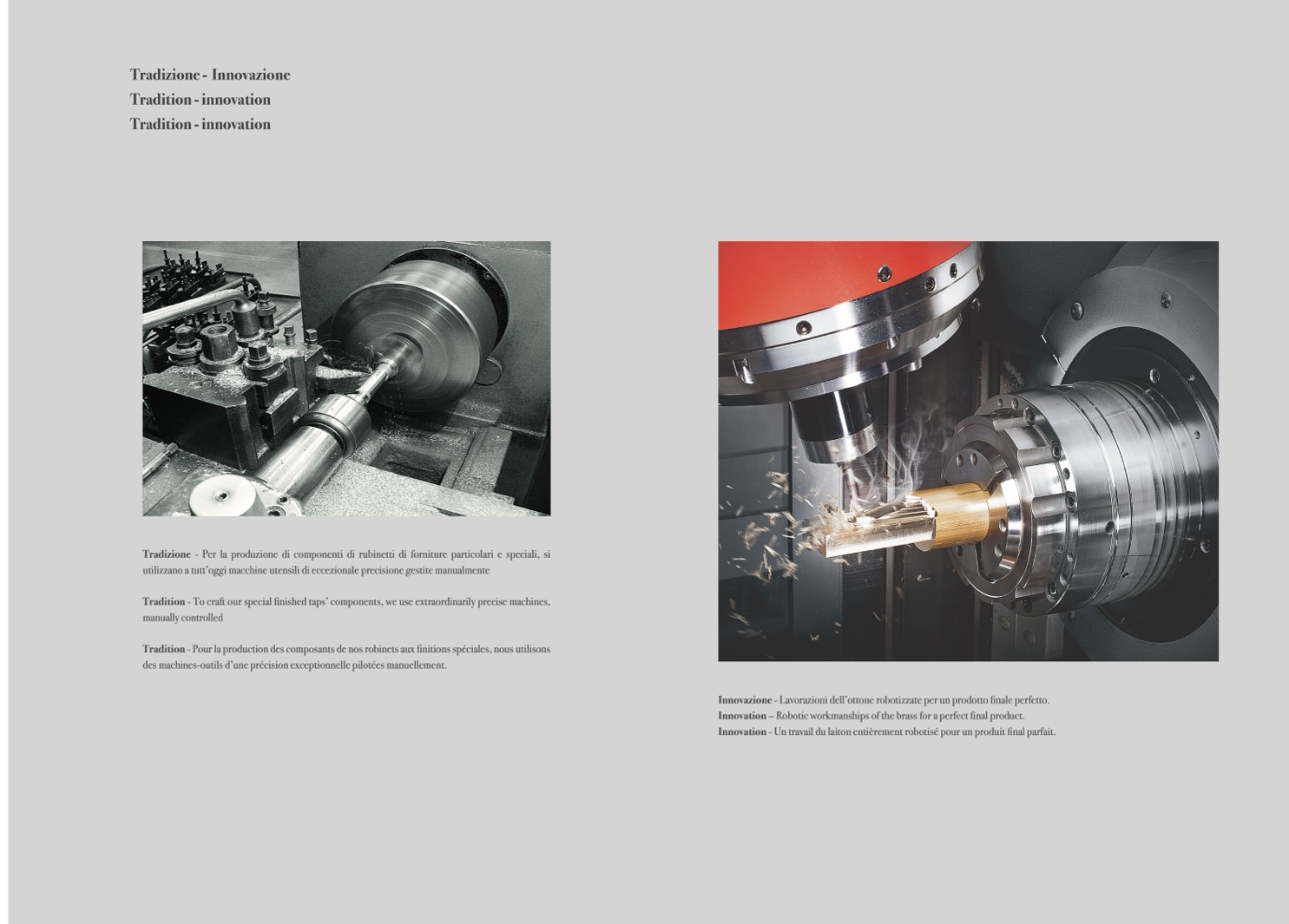 Tradizione - Innovazione
Tradition - innovation
Tradition - innovation

Tradizione - Per la produzione di componenti di rubinetti di forniture particolari e speciali, si utilizzano a tutt'oggi macchine utensili di eccezionale precisione gestite manualmente

Tradition - To craft our special finished taps' components, we use extraordinarily precise machines, manually controlled

Tradition - Pour la production des composants de nos robinets aux finitions spéciales, nous utilisons des machines-outils d'une précision exceptionnelle pilotées manuellement.

Innovazione - Lavorazioni dell'ottone robotizzate per un prodotto finale perfetto.
Innovation – Robotic workmanships of the brass for a perfect final product.
Innovation - Un travail du laiton entièrement robotisé pour un produit final parfait.