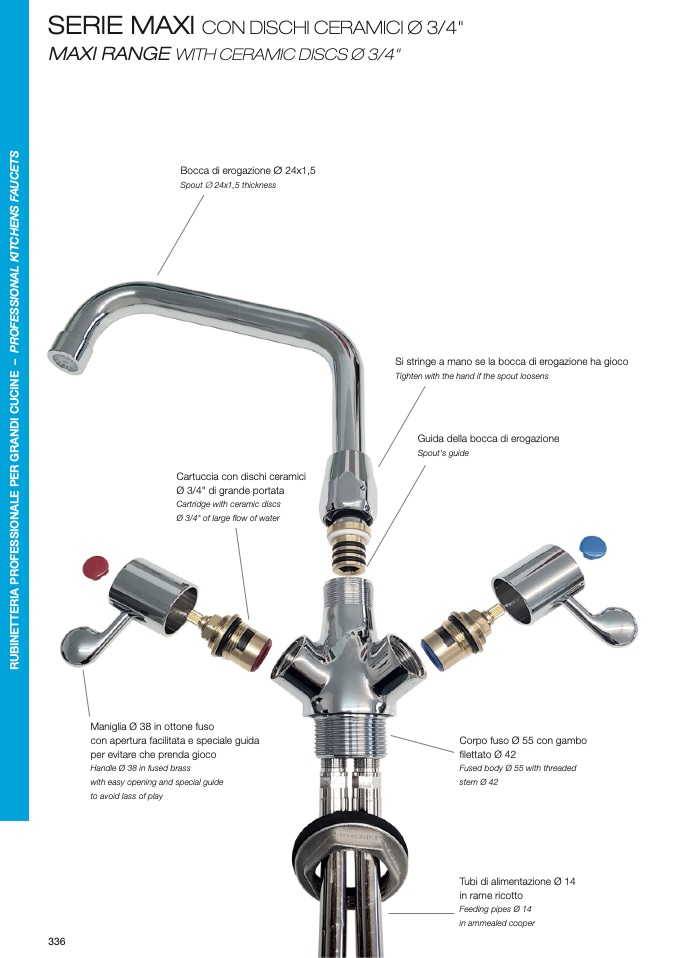 SERIE MAXI CON DISCHI CERAMICI Ø 3/4"
MAXI RANGE WITH CERAMIC DISCS Ø 3/4"

RUBINETTERIA PROFESSIONALE PER GRANDI CUCINE – PROFESSIONAL KITCHENS FAUCETS

Bocca di erogazione Ø 24x1,5
Spout Ø 24x1,5 thickness

Si stringe a mano se la bocca di erogazione ha gioco
Tighten with the hand if the spout loosens

Guida della bocca di erogazione
Spout's guide

Cartuccia con dischi ceramici Ø 3/4" di grande portata
Cartridge with ceramic discs Ø 3/4" of large flow of water

Maniglia Ø 38 in ottone fuso con apertura facilitata e speciale guida per evitare che prenda gioco
Handle Ø 38 in fused brass with easy opening and special guide to avoid lass of play

Corpo fuso Ø 55 con gambo filettato Ø 42
Fused body Ø 55 with threaded stem Ø 42

Tubi di alimentazione Ø 14 in rame ricotto
Feeding pipes Ø 14 in ammealed cooper

336