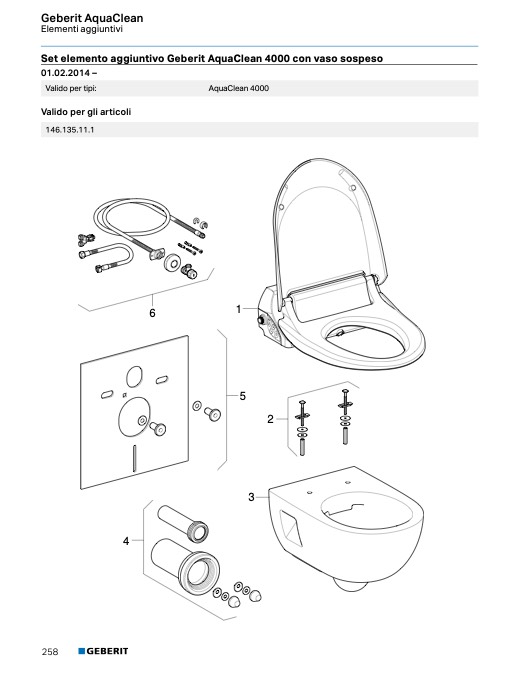 Geberit AquaClean
Elementi aggiuntivi

Set elemento aggiuntivo Geberit AquaClean 4000 con vaso sospeso

01.02.2014 –

| Valido per tipi: | AquaClean 4000 |
|---|---|

Valido per gli articoli

146.135.11.1

6

1

5

2

3

4

258 GEBERIT