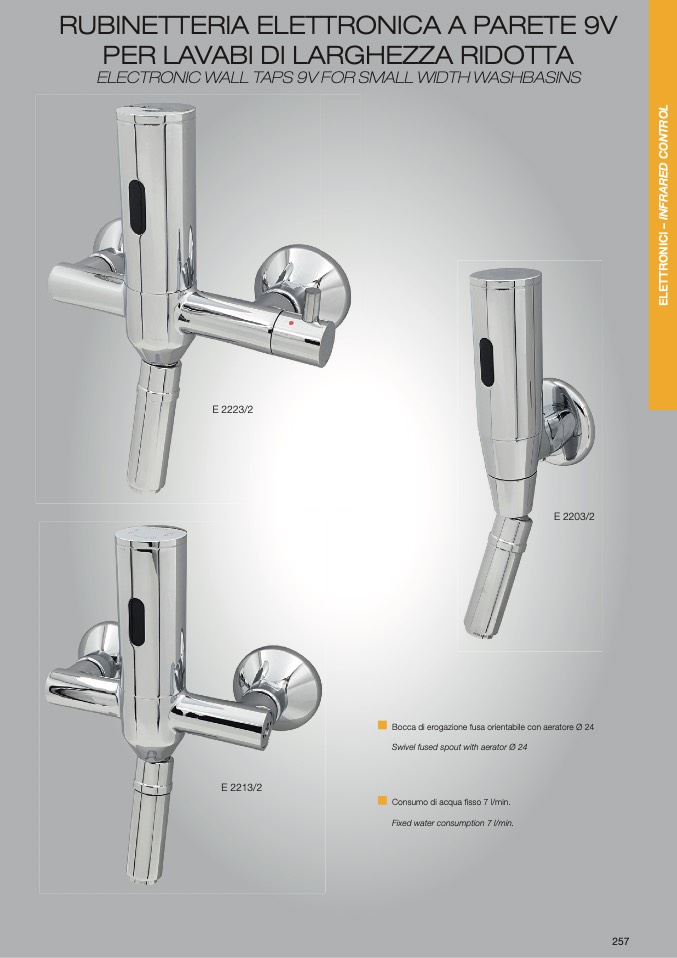 RUBINETTERIA ELETTRONICA A PARETE 9V PER LAVABI DI LARGHEZZA RIDOTTA
ELECTRONIC WALL TAPS 9V FOR SMALL WIDTH WASHBASINS

ELETTRONICI – INFRARED CONTROL

E 2223/2

E 2203/2

E 2213/2

Bocca di erogazione fusa orientabile con aeratore Ø 24
Swivel fused spout with aerator Ø 24

Consumo di acqua fisso 7 l/min.
Fixed water consumption 7 l/min.

257