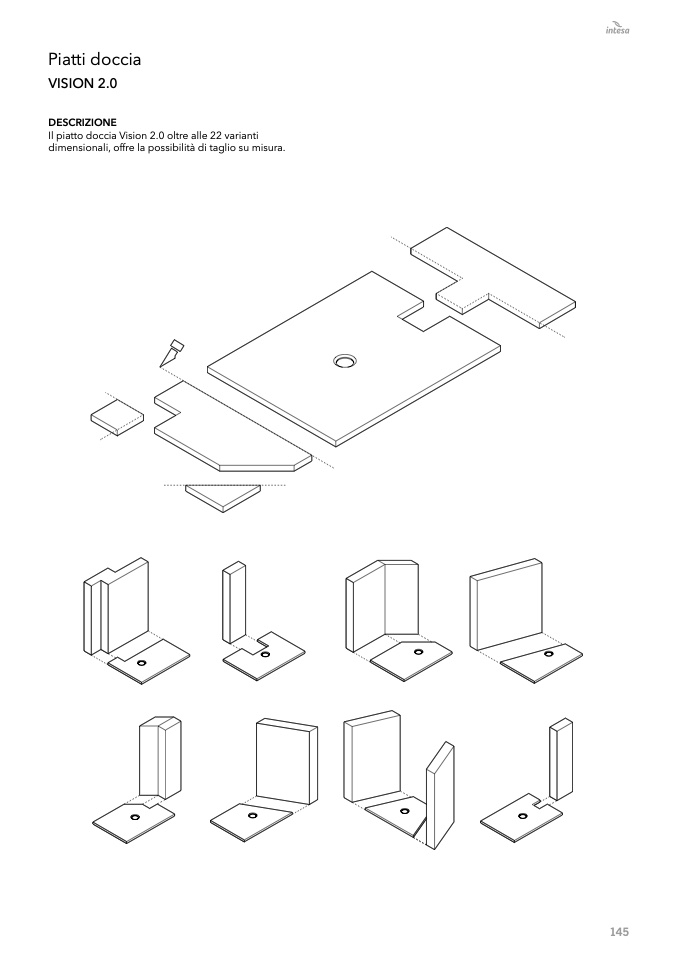 intesa

Piatti doccia
VISION 2.0

DESCRIZIONE
Il piatto doccia Vision 2.0 oltre alle 22 varianti dimensionali, offre la possibilità di taglio su misura.

145