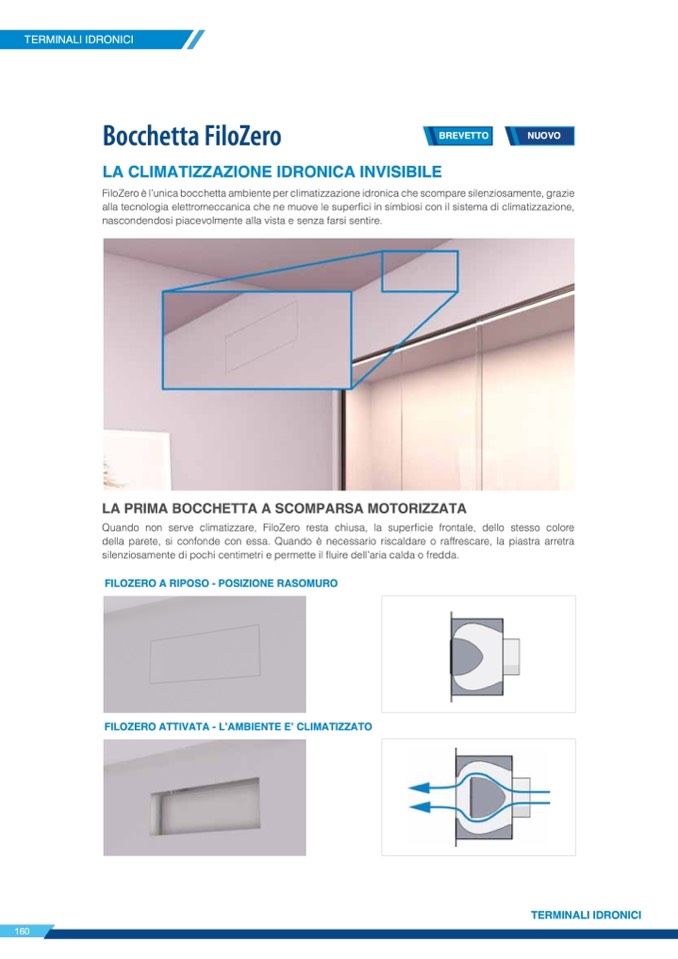 TERMINALI IDRONICI

Bocchetta FiloZero

BREVETTO

NUOVO

LA CLIMATIZZAZIONE IDRONICA INVISIBILE

FiloZero è l'unica bocchetta ambiente per climatizzazione idronica che scompare silenziosamente, grazie alla tecnologia elettromeccanica che ne muove le superfici in simbiosi con il sistema di climatizzazione, nascondendosi piacevolmente alla vista e senza farsi sentire.

LA PRIMA BOCCHETTA A SCOMPARSA MOTORIZZATA

Quando non serve climatizzare, FiloZero resta chiusa, la superficie frontale, dello stesso colore della parete, si confonde con essa. Quando è necessario riscaldare o raffrescare, la piastra arretra silenziosamente di pochi centimetri e permette il fluire dell'aria calda o fredda.

FILOZERO A RIPOSO - POSIZIONE RASOMURO

FILOZERO ATTIVATA - L'AMBIENTE E' CLIMATIZZATO

TERMINALI IDRONICI

160