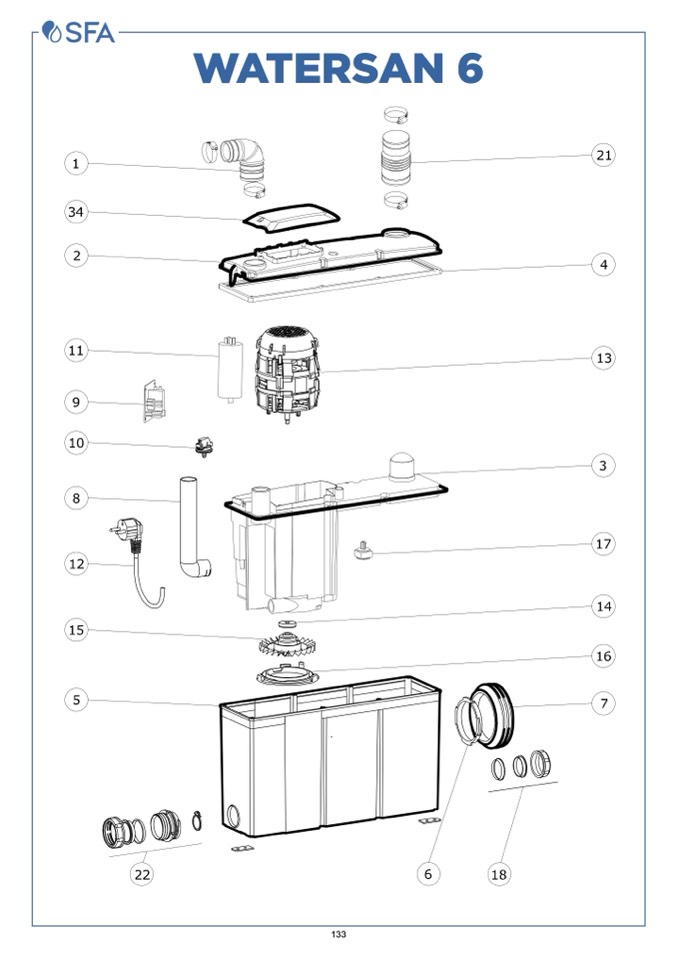 SFA
WATERSAN 6

1
21
34
2
4
11
13
9
10
3
8
17
12
14
15
16
5
7
22
6
18

133