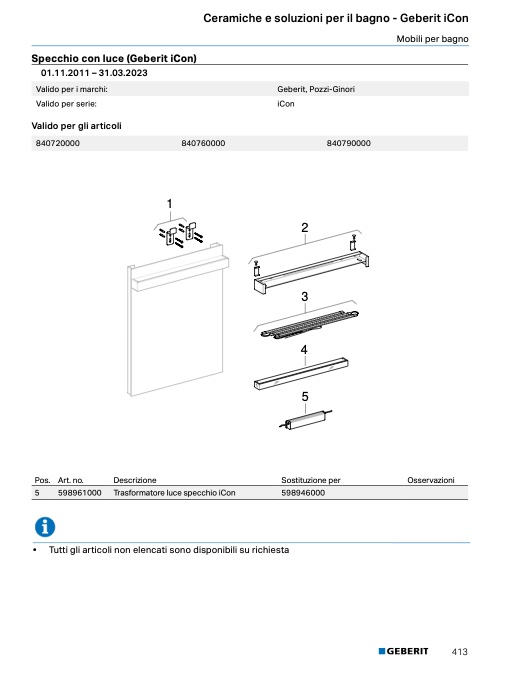 Ceramiche e soluzioni per il bagno - Geberit iCon

Mobili per bagno

Specchio con luce (Geberit iCon)

01.11.2011 – 31.03.2023

| Valido per i marchi: | Geberit, Pozzi-Ginori |
|---|---|
| Valido per serie: | iCon |

Valido per gli articoli

| 840720000 | 840760000 | 840790000 |
|---|---|---|

1

2

3

4

5

| Pos. | Art. no. | Descrizione | Sostituzione per | Osservazioni |
|---|---|---|---|---|
| 5 | 598961000 | Trasformatore luce specchio iCon | 598946000 | |

• Tutti gli articoli non elencati sono disponibili su richiesta

GEBERIT 413