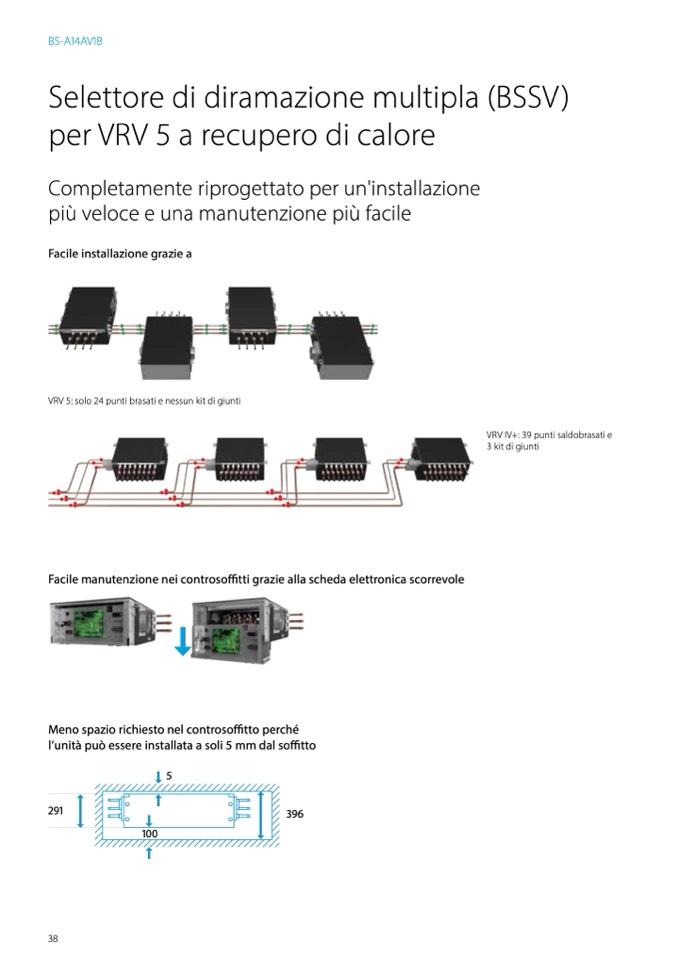 BS-A14AV1B

Selettore di diramazione multipla (BSSV) per VRV 5 a recupero di calore

Completamente riprogettato per un'installazione più veloce e una manutenzione più facile

Facile installazione grazie a

VRV 5: solo 24 punti brasati e nessun kit di giunti

VRV IV+: 39 punti saldobrasati e 3 kit di giunti

Facile manutenzione nei controsoffitti grazie alla scheda elettronica scorrevole

Meno spazio richiesto nel controsoffitto perché l'unità può essere installata a soli 5 mm dal soffitto

5

291

100

396

38