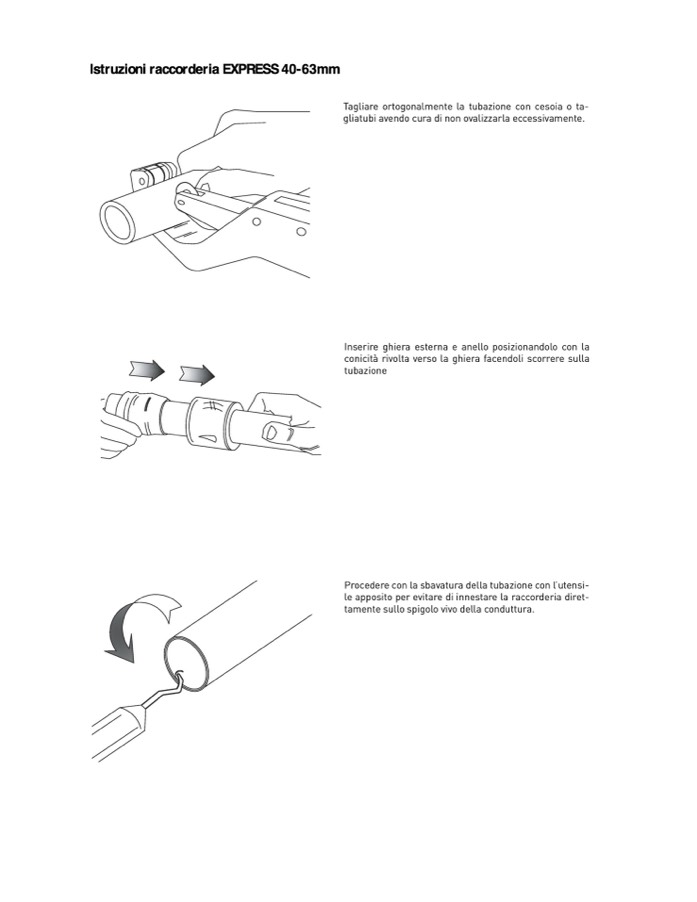 Istruzioni raccorderia EXPRESS 40-63mm

Tagliare ortogonalmente la tubazione con cesoia o tagliatubi avendo cura di non ovalizzarla eccessivamente.

Inserire ghiera esterna e anello posizionandolo con la conicità rivolta verso la ghiera facendoli scorrere sulla tubazione

Procedere con la sbavatura della tubazione con l'utensile apposito per evitare di innestare la raccorderia direttamente sullo spigolo vivo della conduttura.