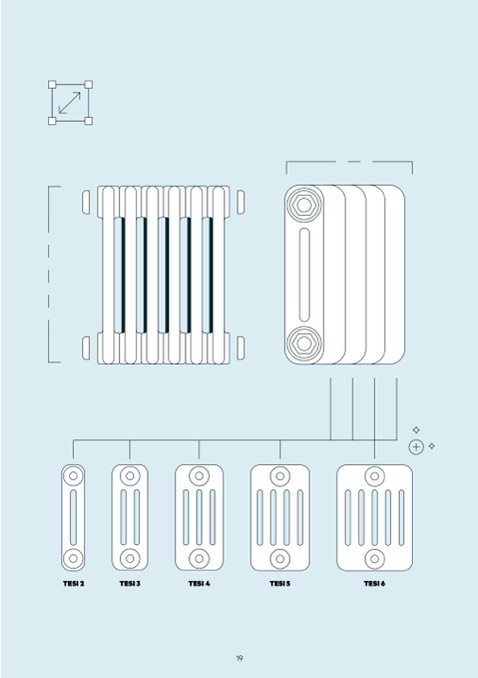 TESI 2

TESI 3

TESI 4

TESI 5

TESI 6

19