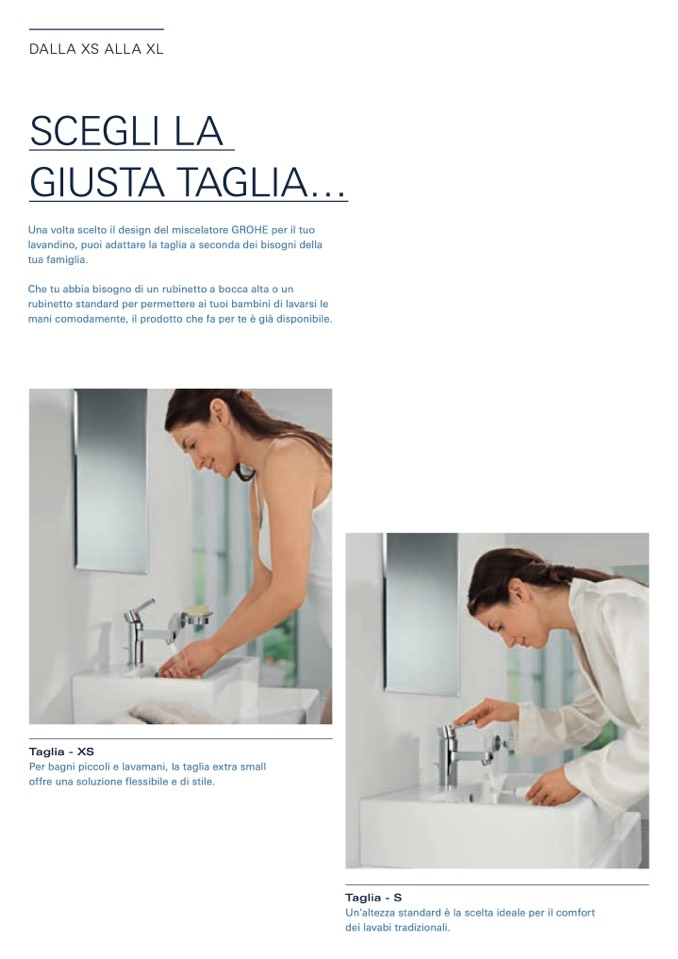 DALLA XS ALLA XL

SCEGLI LA GIUSTA TAGLIA...

Una volta scelto il design del miscelatore GROHE per il tuo lavandino, puoi adattare la taglia a seconda dei bisogni della tua famiglia.

Che tu abbia bisogno di un rubinetto a bocca alta o un rubinetto standard per permettere ai tuoi bambini di lavarsi le mani comodamente, il prodotto che fa per te è già disponibile.

Taglia - XS
Per bagni piccoli e lavamani, la taglia extra small offre una soluzione flessibile e di stile.

Taglia - S
Un'altezza standard è la scelta ideale per il comfort dei lavabi tradizionali.