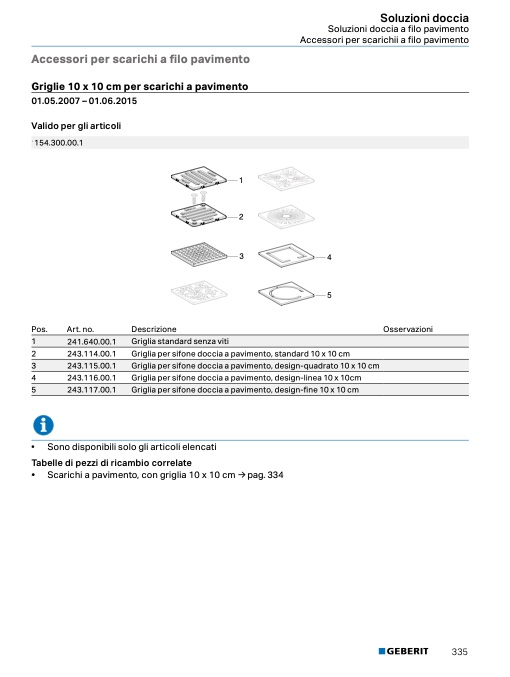 Soluzioni doccia
Soluzioni doccia a filo pavimento
Accessori per scarichii a filo pavimento

Accessori per scarichi a filo pavimento

Griglie 10 x 10 cm per scarichi a pavimento
01.05.2007 – 01.06.2015

Valido per gli articoli

154.300.00.1

1
2
3
4
5

| Pos. | Art. no. | Descrizione | Osservazioni |
|---|---|---|---|
| 1 | 241.640.00.1 | Griglia standard senza viti | |
| 2 | 243.114.00.1 | Griglia per sifone doccia a pavimento, standard 10 x 10 cm | |
| 3 | 243.115.00.1 | Griglia per sifone doccia a pavimento, design-quadrato 10 x 10 cm | |
| 4 | 243.116.00.1 | Griglia per sifone doccia a pavimento, design-linea 10 x 10cm | |
| 5 | 243.117.00.1 | Griglia per sifone doccia a pavimento, design-fine 10 x 10 cm | |

• Sono disponibili solo gli articoli elencati

Tabelle di pezzi di ricambio correlate
• Scarichi a pavimento, con griglia 10 x 10 cm → pag. 334

GEBERIT 335