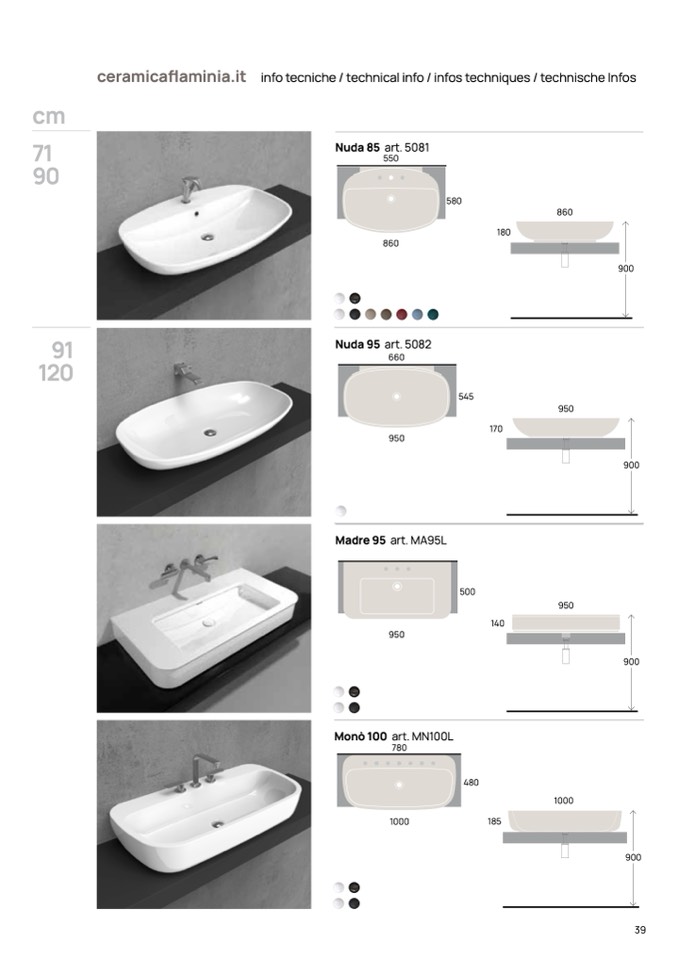 ceramicaflaminia.it info tecniche / technical info / infos techniques / technische Infos

cm

71
90

Nuda 85 art. 5081

550
580
860
860
180
900

91
120

Nuda 95 art. 5082

660
545
950
950
170
900

Madre 95 art. MA95L

500
950
950
140
900

Monò 100 art. MN100L

780
480
1000
1000
185
900

39