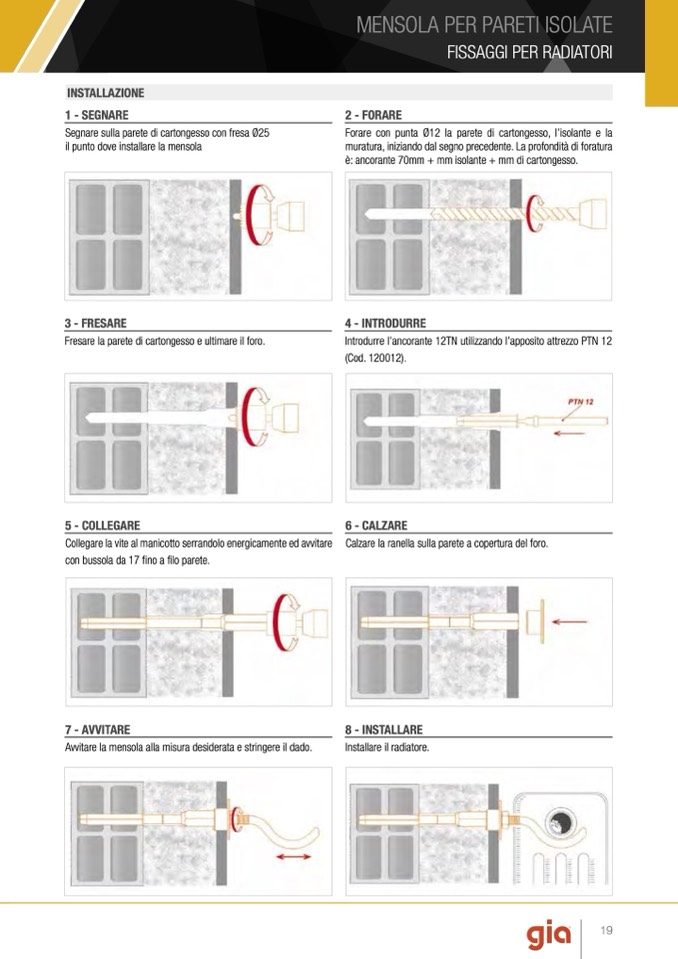 MENSOLA PER PARETI ISOLATE
FISSAGGI PER RADIATORI

INSTALLAZIONE

1 - SEGNARE
Segnare sulla parete di cartongesso con fresa Ø25 il punto dove installare la mensola

2 - FORARE
Forare con punta Ø12 la parete di cartongesso, l'isolante e la muratura, iniziando dal segno precedente. La profondità di foratura è: ancorante 70mm + mm isolante + mm di cartongesso.

3 - FRESARE
Fresare la parete di cartongesso e ultimare il foro.

4 - INTRODURRE
Introdurre l'ancorante 12TN utilizzando l'apposito attrezzo PTN 12 (Cod. 120012).

PTN 12

5 - COLLEGARE
Collegare la vite al manicotto serrandolo energicamente ed avvitare con bussola da 17 fino a filo parete.

6 - CALZARE
Calzare la ranella sulla parete a copertura del foro.

7 - AVVITARE
Avvitare la mensola alla misura desiderata e stringere il dado.

8 - INSTALLARE
Installare il radiatore.

gia
19