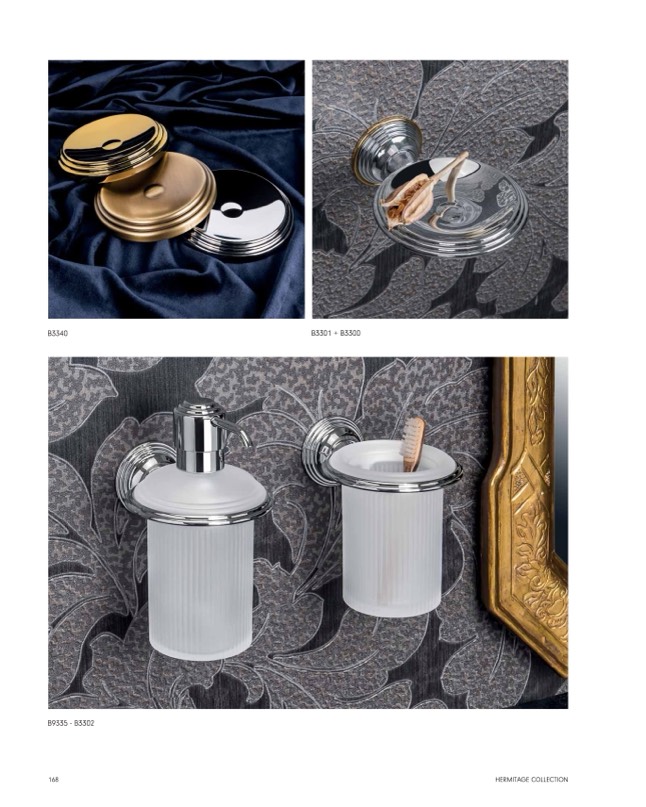 B3340

B3301 + B3300

B9335 - B3302

168

HERMITAGE COLLECTION